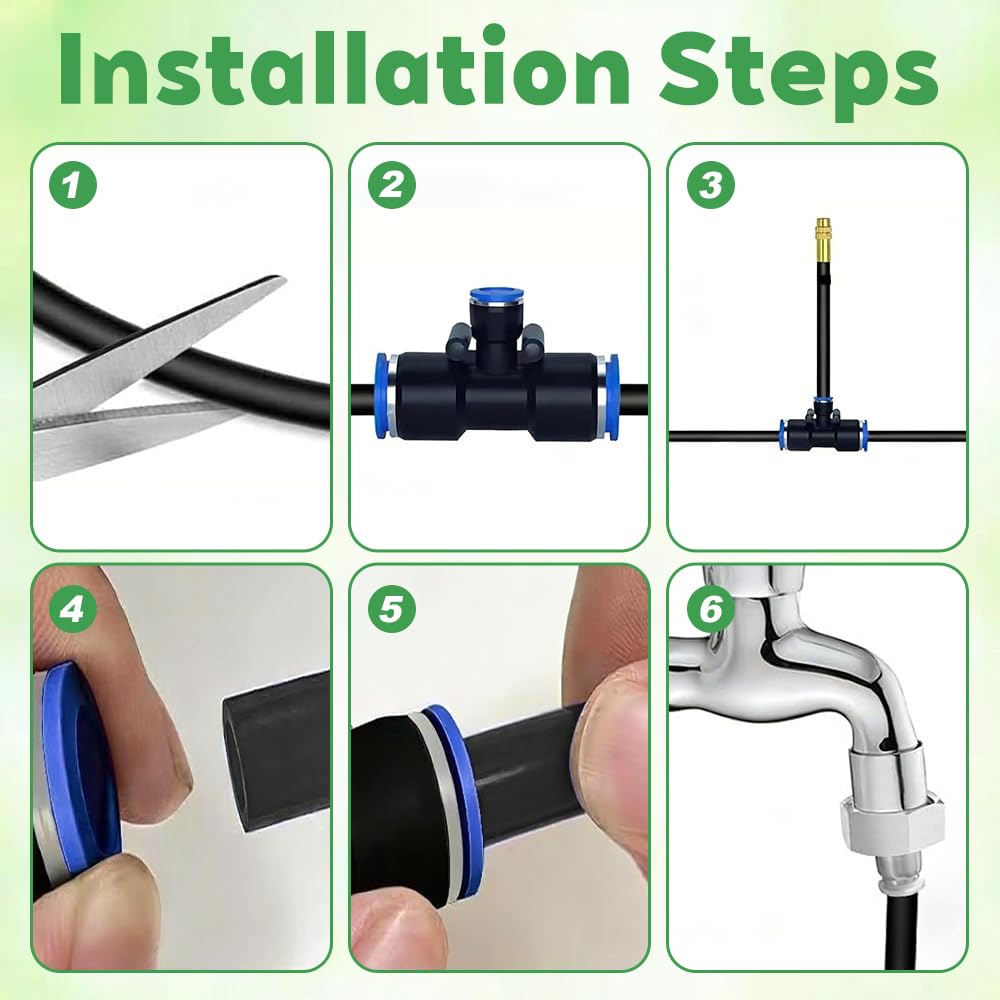 Installation Steps

1

2

3

4

5

6