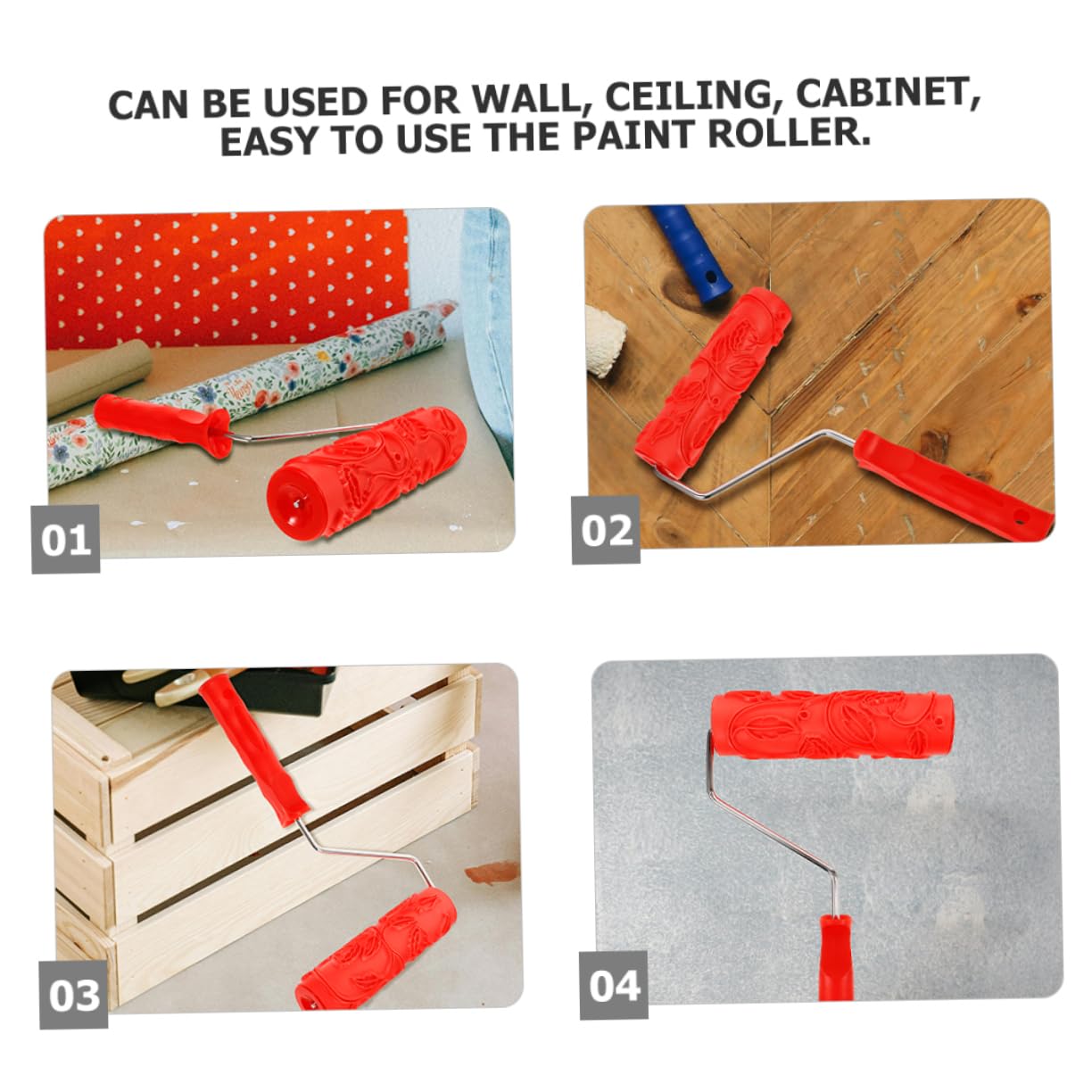 CAN BE USED FOR WALL, CEILING, CABINET, EASY TO USE THE PAINT ROLLER.

01

02

03

04