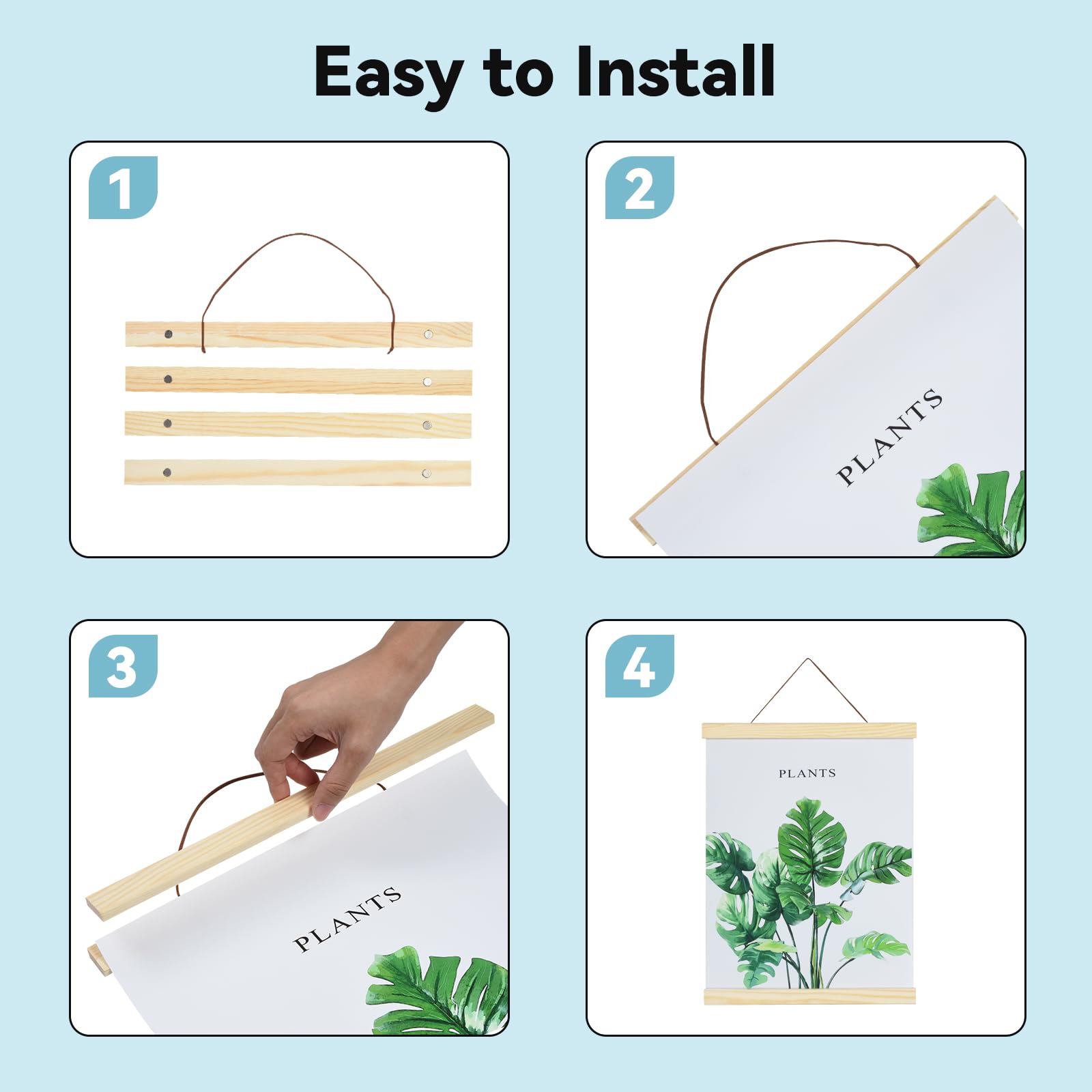 Easy to Install

1

2

PLANTS

3

PLANTS

4

PLANTS