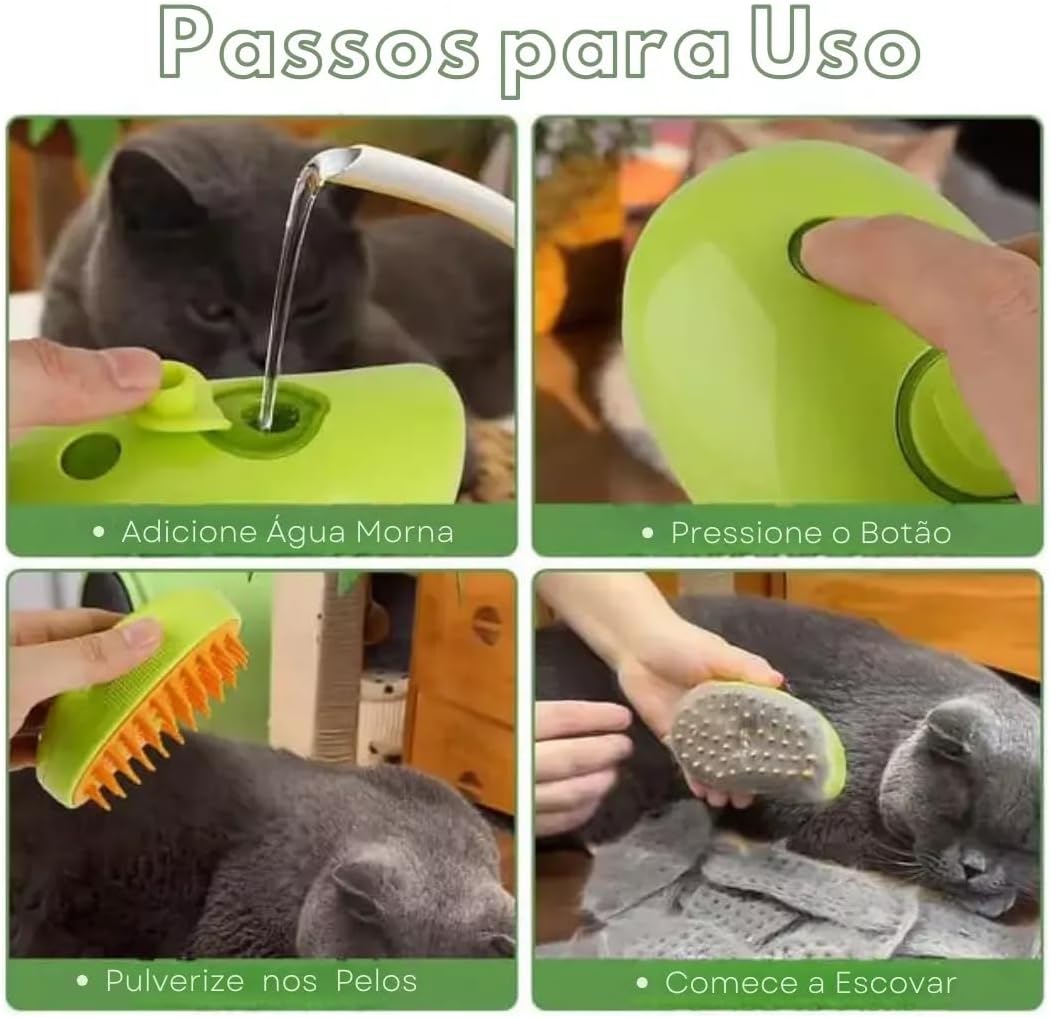 Passos para Uso

• Adicione Água Morna

• Pressione o Botão

• Pulverize nos Pelos

• Comece a Escovar