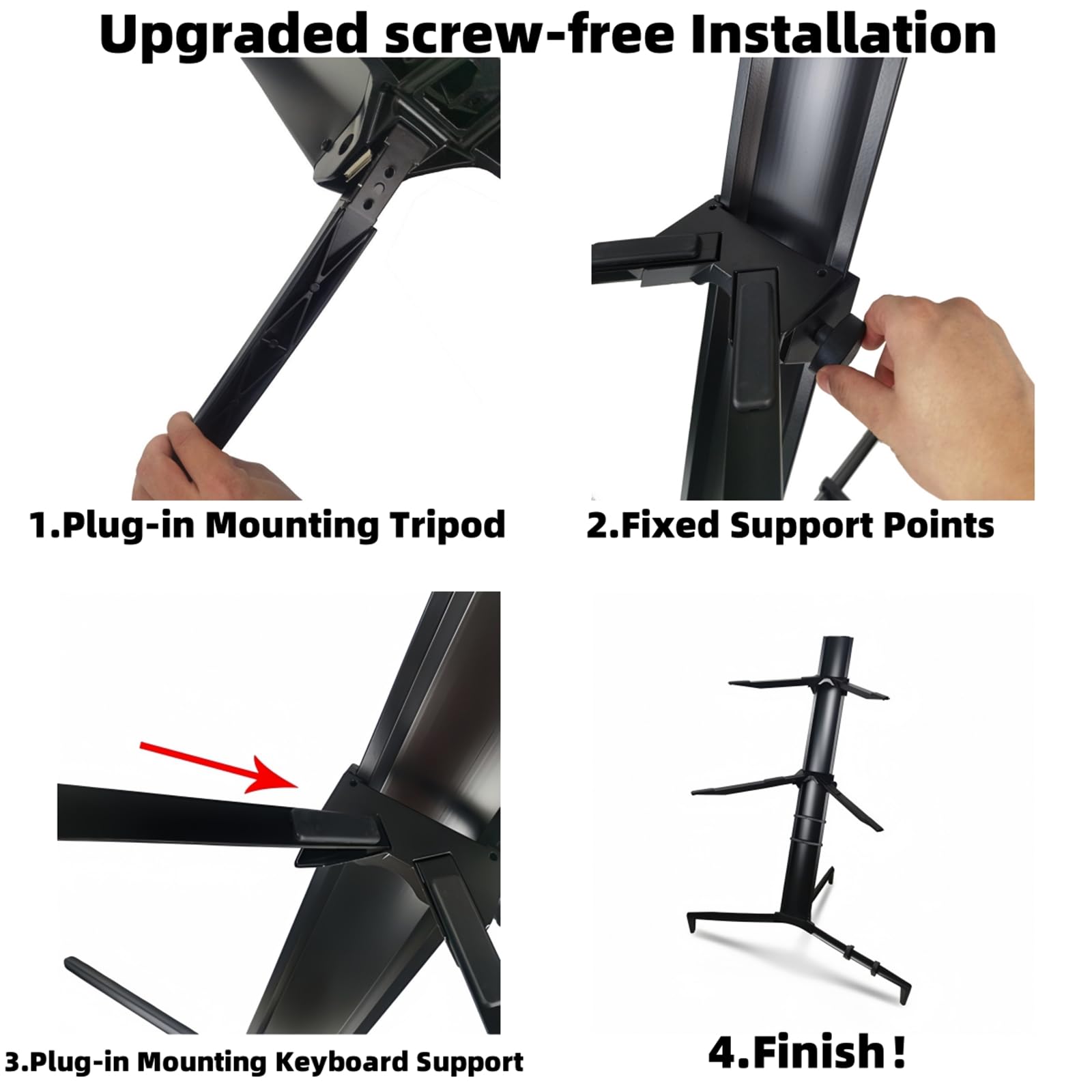 Upgraded screw-free Installation

1.Plug-in Mounting Tripod

2.Fixed Support Points

3.Plug-in Mounting Keyboard Support

4.Finish！