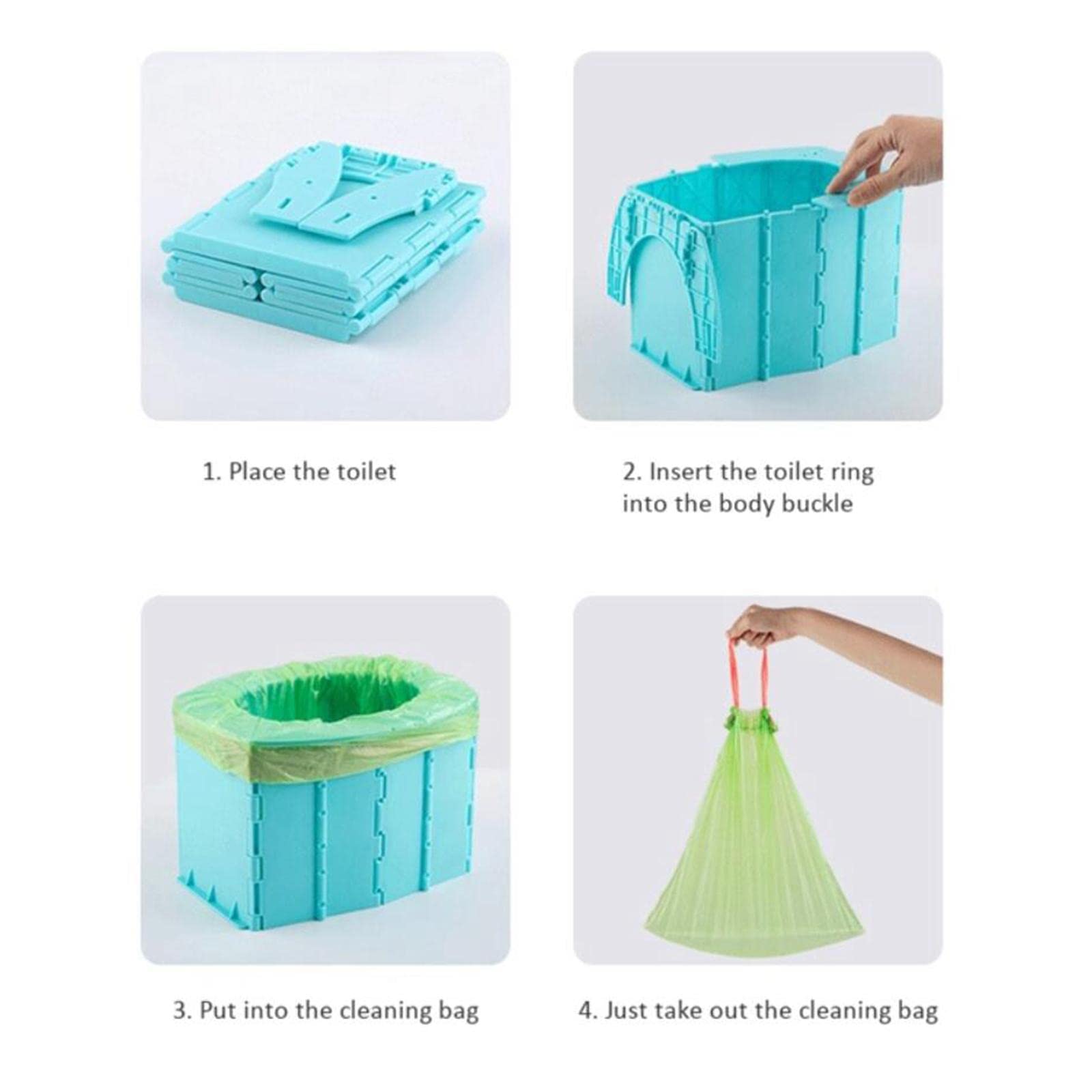 1. Place the toilet

2. Insert the toilet ring into the body buckle

3. Put into the cleaning bag

4. Just take out the cleaning bag