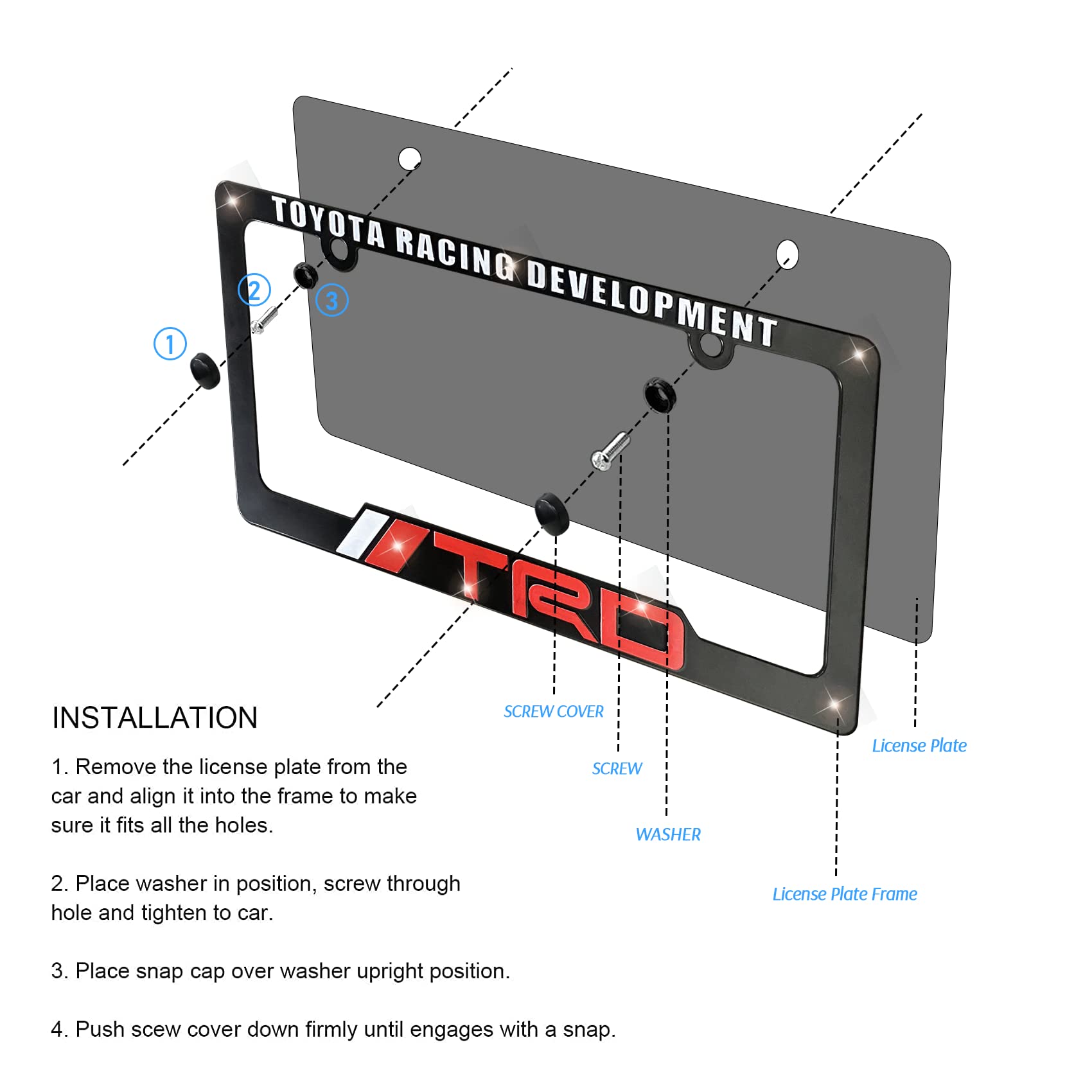 TOYOTA RACING DEVELOPMENT

②

③

①

TRD

SCREW COVER

SCREW

WASHER

License Plate

License Plate Frame

INSTALLATION

1. Remove the license plate from the car and align it into the frame to make sure it fits all the holes.

2. Place washer in position, screw through hole and tighten to car.

3. Place snap cap over washer upright position.

4. Push scew cover down firmly until engages with a snap.