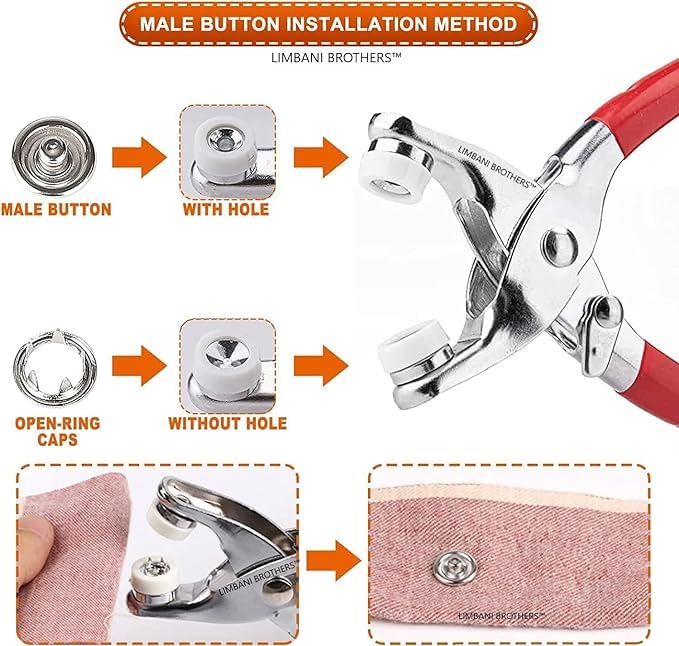 MALE BUTTON INSTALLATION METHOD

LIMBANI BROTHERS™

MALE BUTTON

WITH HOLE

LIMBANI BROTHERS™

OPEN-RING CAPS

WITHOUT HOLE

LIMBANI BROTHERS™

LIMBANI BROTHERS™