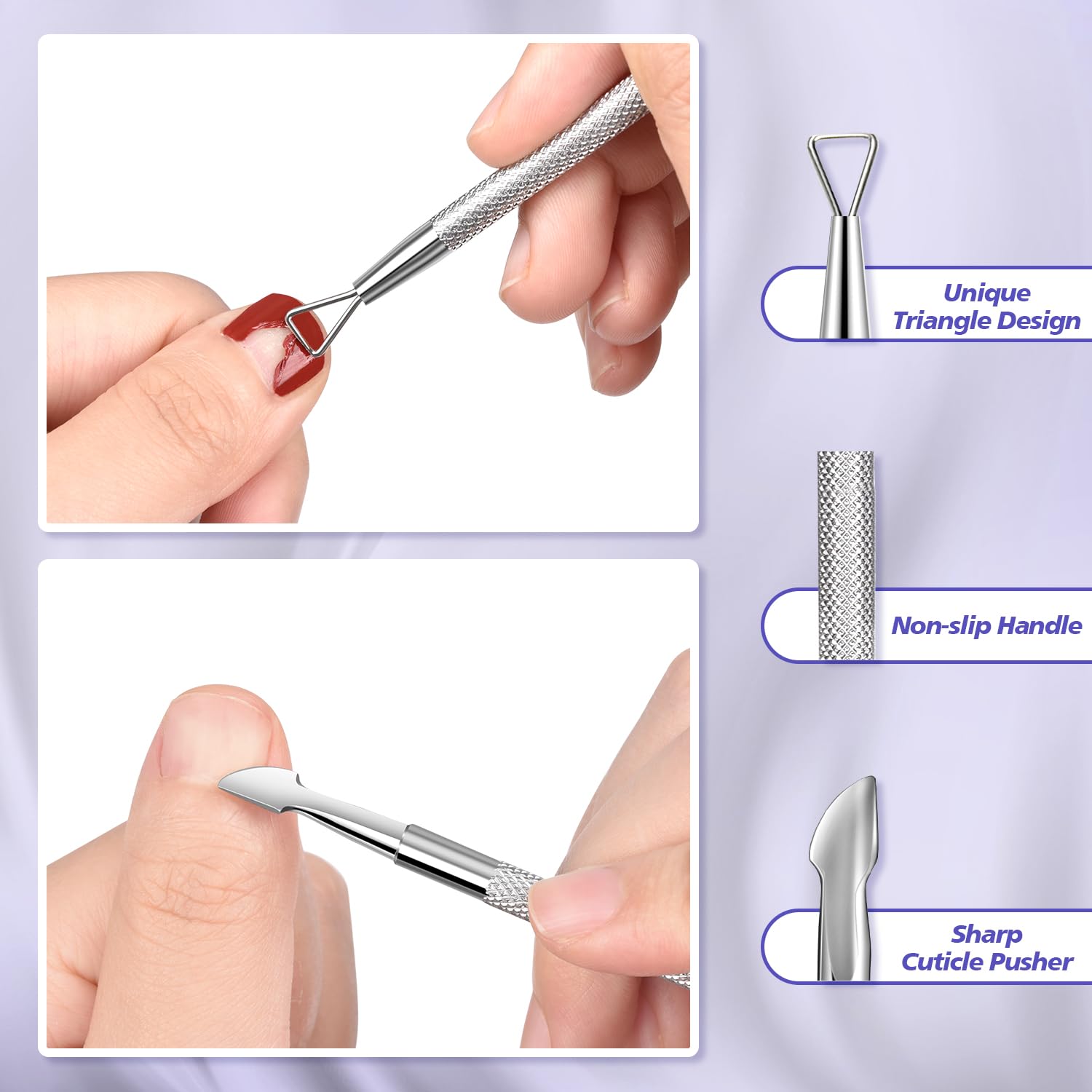 Unique
Triangle Design

Non-slip Handle

Sharp
Cuticle Pusher