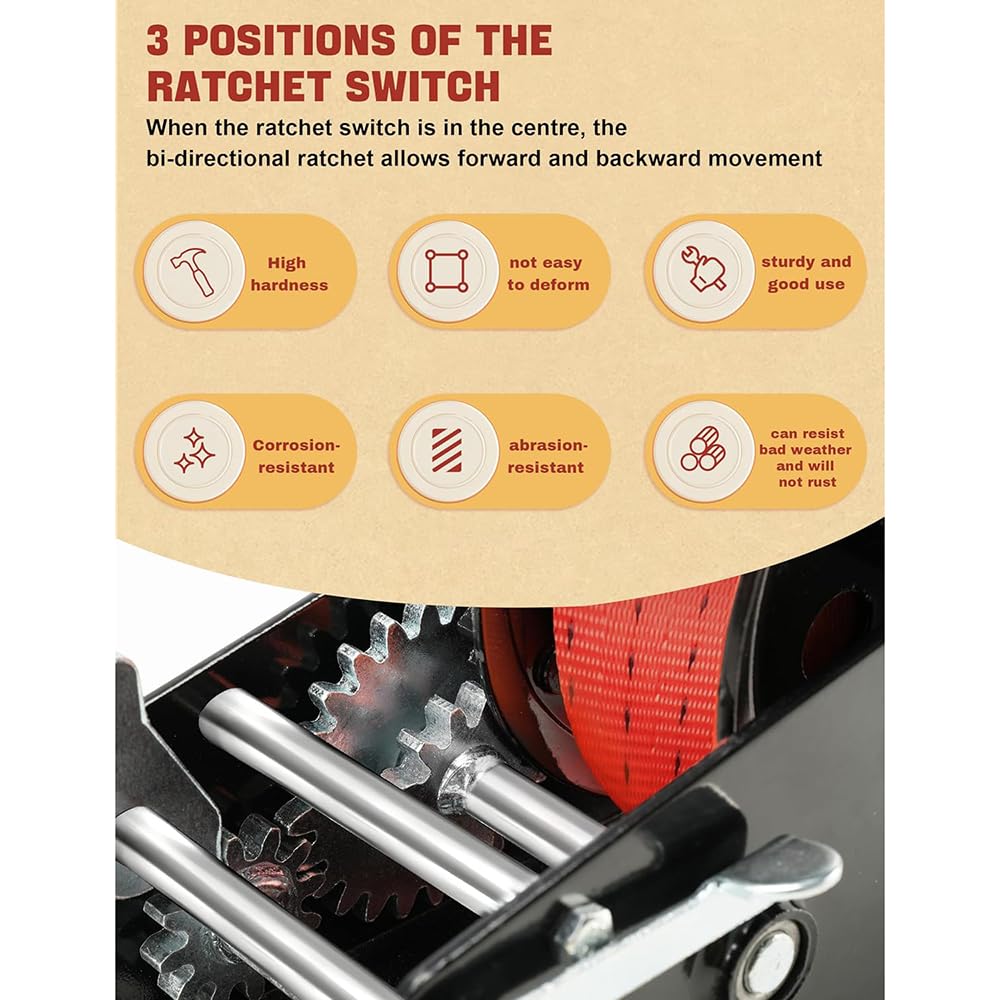 3 POSITIONS OF THE RATCHET SWITCH

When the ratchet switch is in the centre, the bi-directional ratchet allows forward and backward movement

High hardness

not easy to deform

sturdy and good use

Corrosion-resistant

abrasion-resistant

can resist bad weather and will not rust