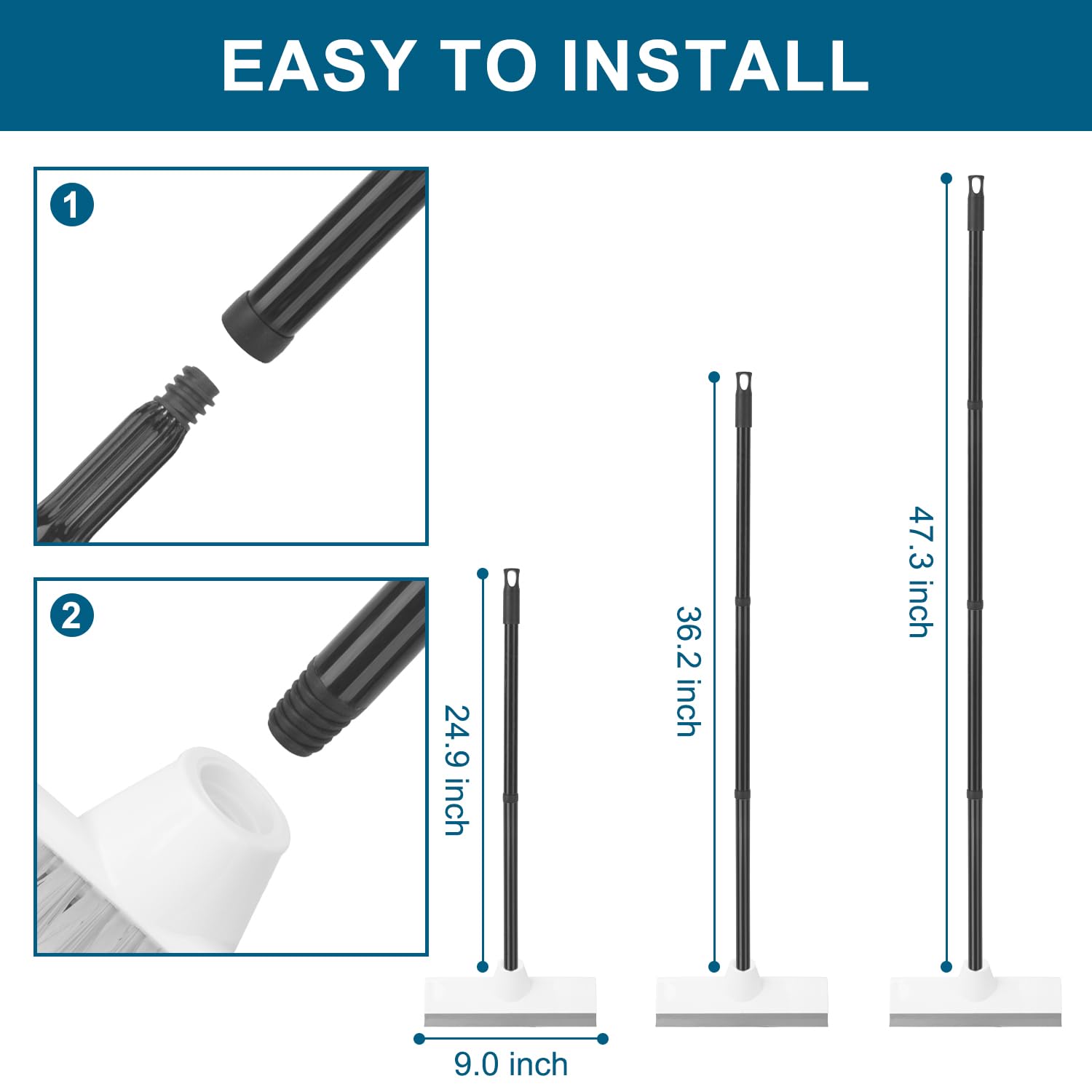 EASY TO INSTALL

1

2

24.9 inch

36.2 inch

47.3 inch

9.0 inch