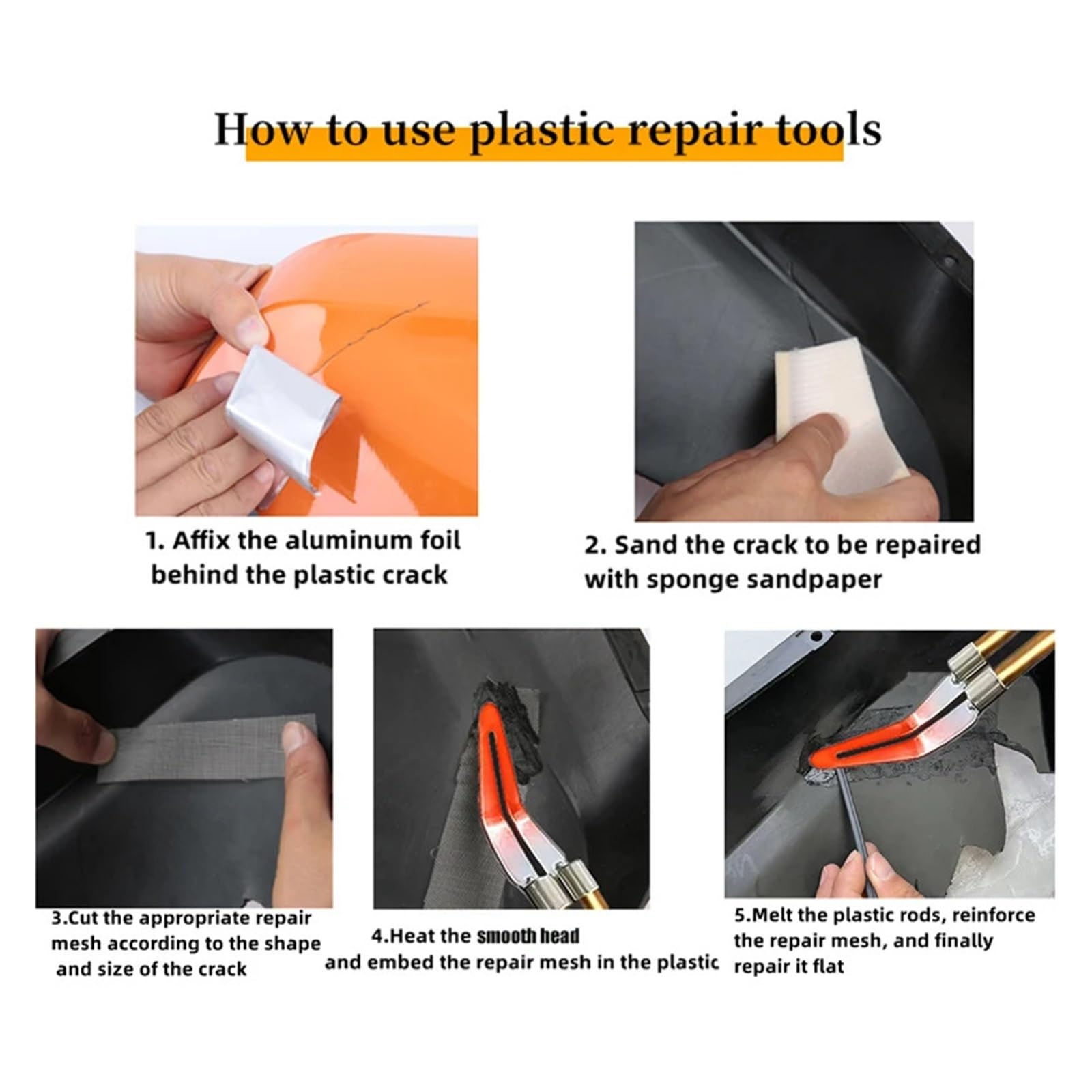 How to use plastic repair tools

1. Affix the aluminum foil behind the plastic crack

2. Sand the crack to be repaired with sponge sandpaper

3.Cut the appropriate repair mesh according to the shape and size of the crack

4.Heat the smooth head and embed the repair mesh in the plastic

5.Melt the plastic rods, reinforce the repair mesh, and finally repair it flat