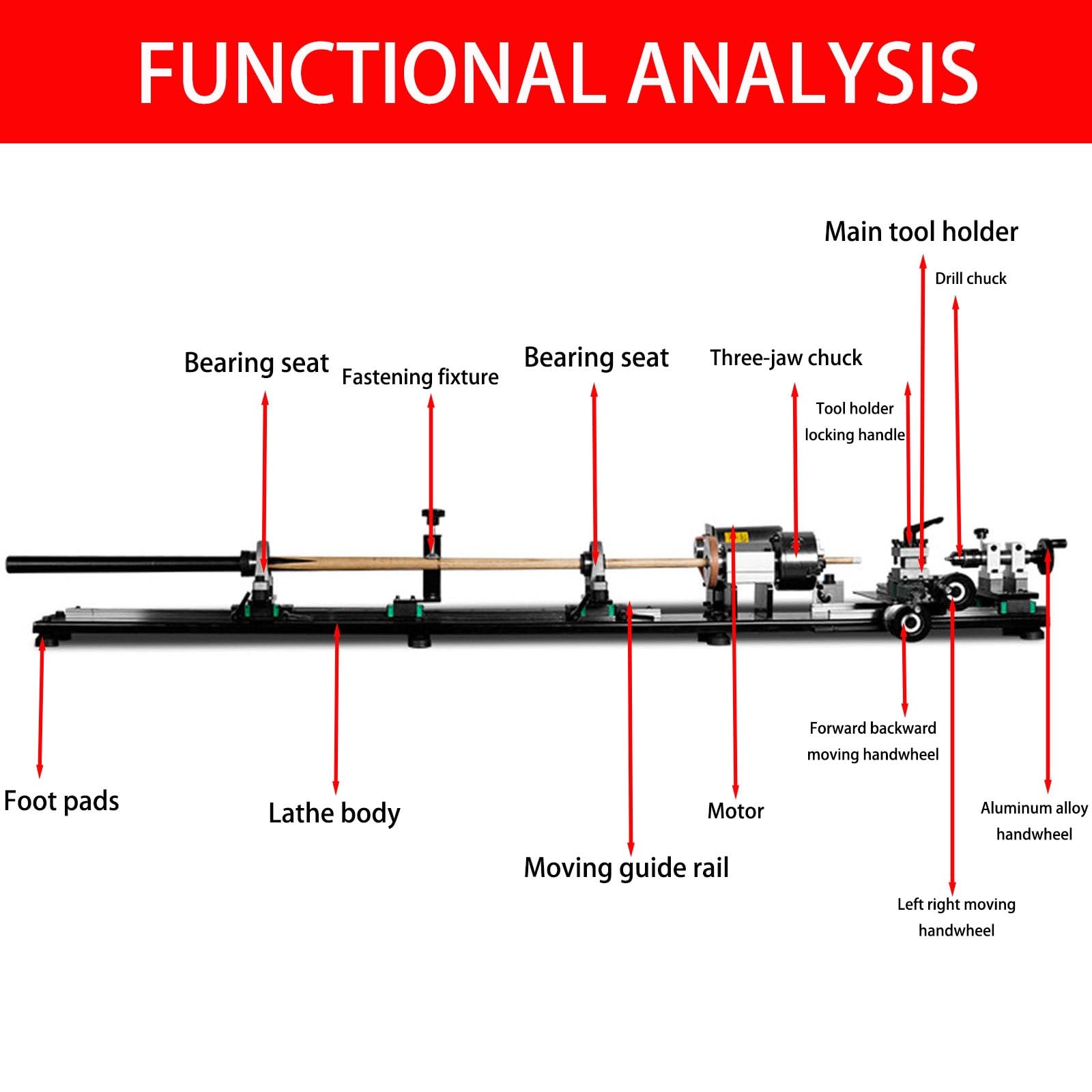 FUNCTIONAL ANALYSIS

Main tool holder

Drill chuck

Bearing seat

Fastening fixture

Bearing seat

Three-jaw chuck

Tool holder locking handle

Forward backward moving handwheel

Foot pads

Lathe body

Motor

Aluminum alloy handwheel

Moving guide rail

Left right moving handwheel