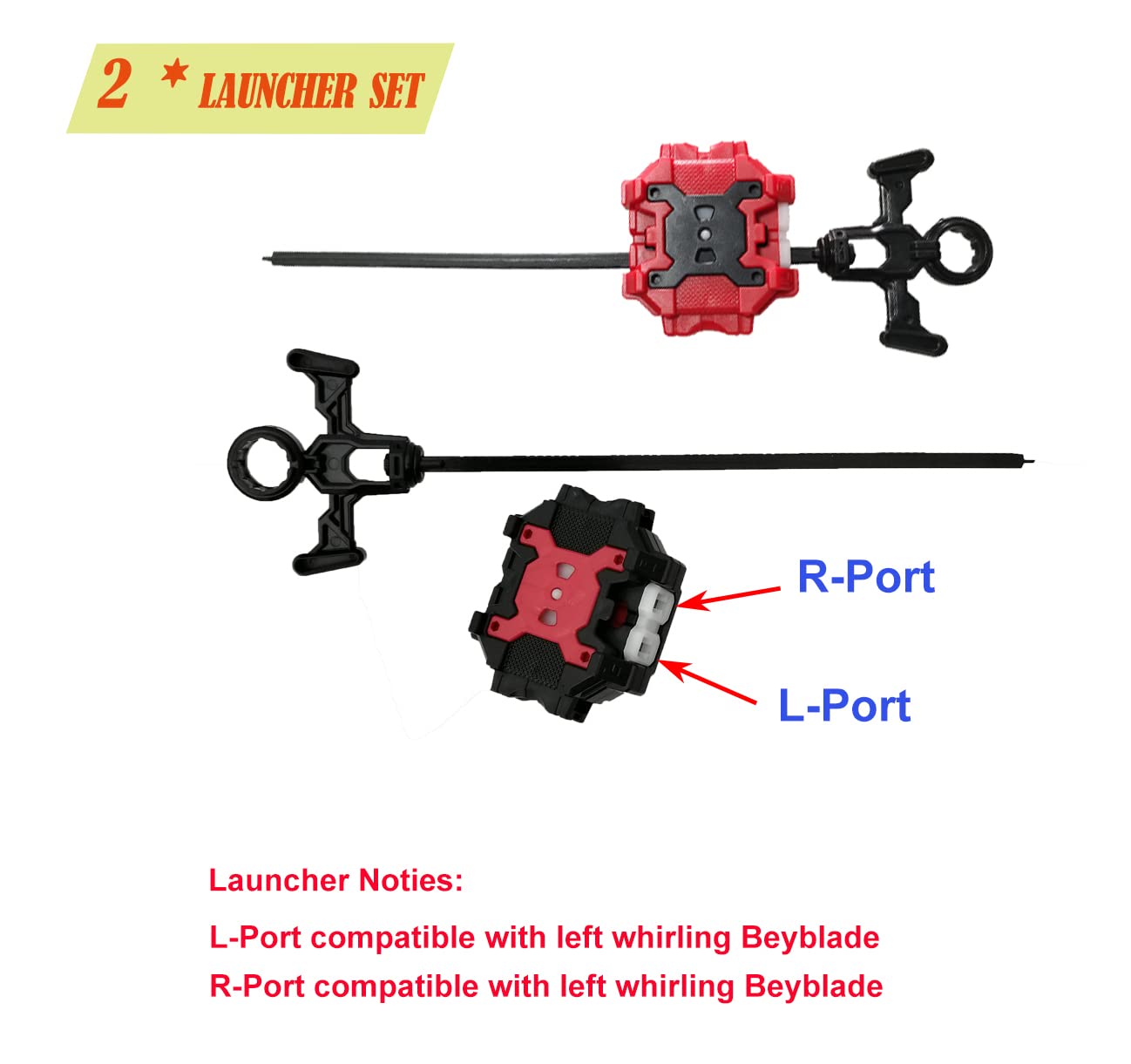 2 * LAUNCHER SET

R-Port

L-Port

Launcher Noties:

L-Port compatible with left whirling Beyblade

R-Port compatible with left whirling Beyblade