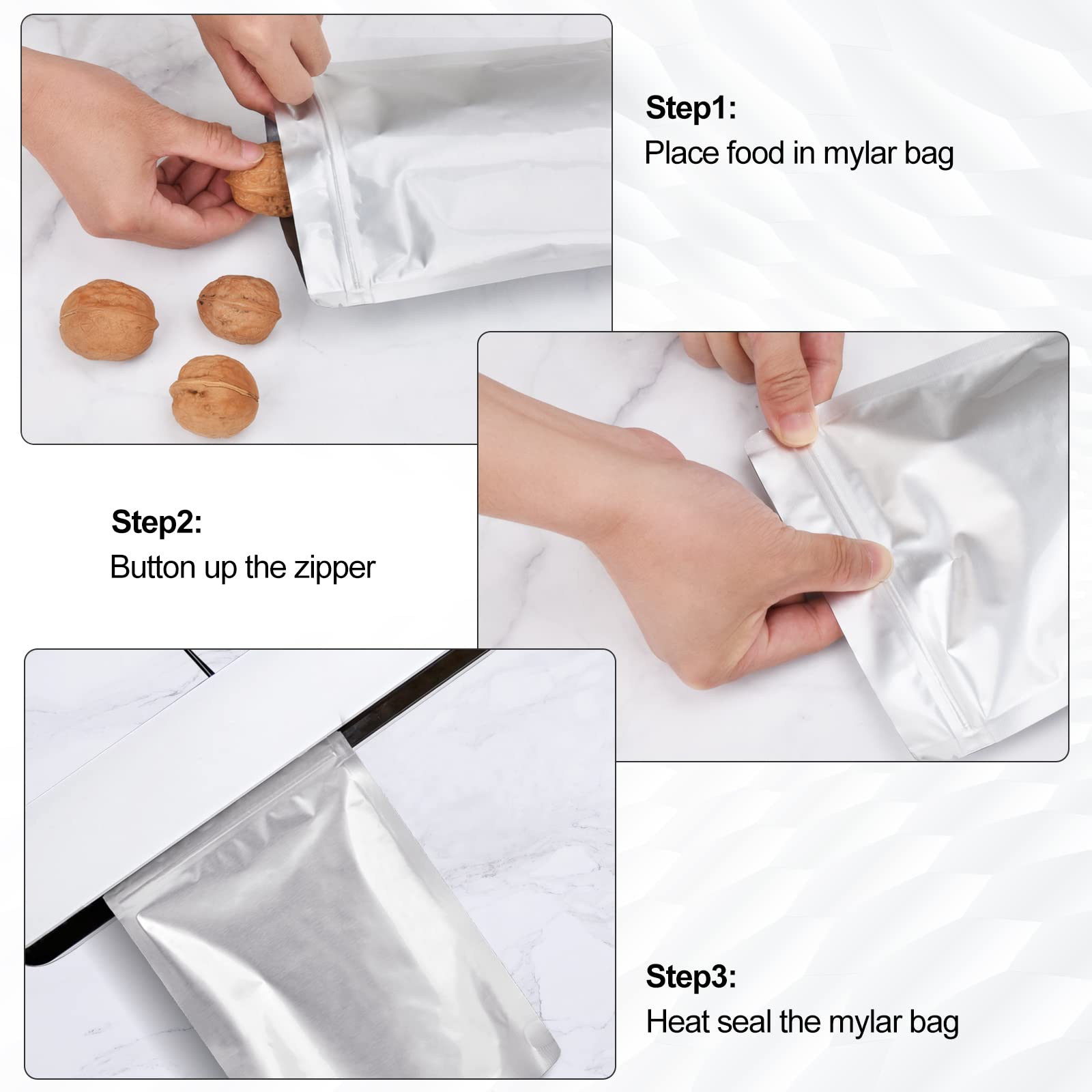 Step1:
Place food in mylar bag

Step2:
Button up the zipper

Step3:
Heat seal the mylar bag