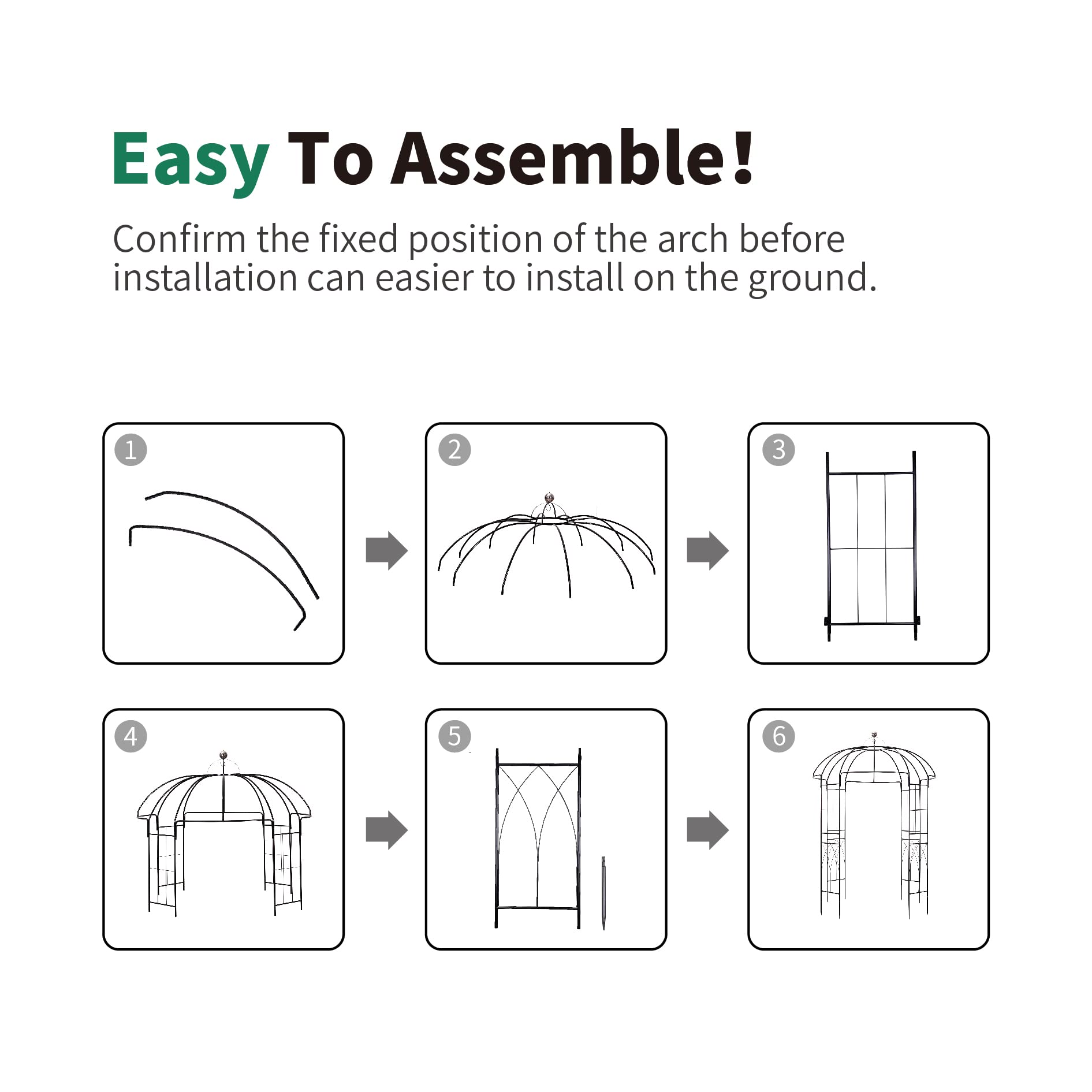 Easy To Assemble!

Confirm the fixed position of the arch before installation can easier to install on the ground.

1

2

3

4

5

6