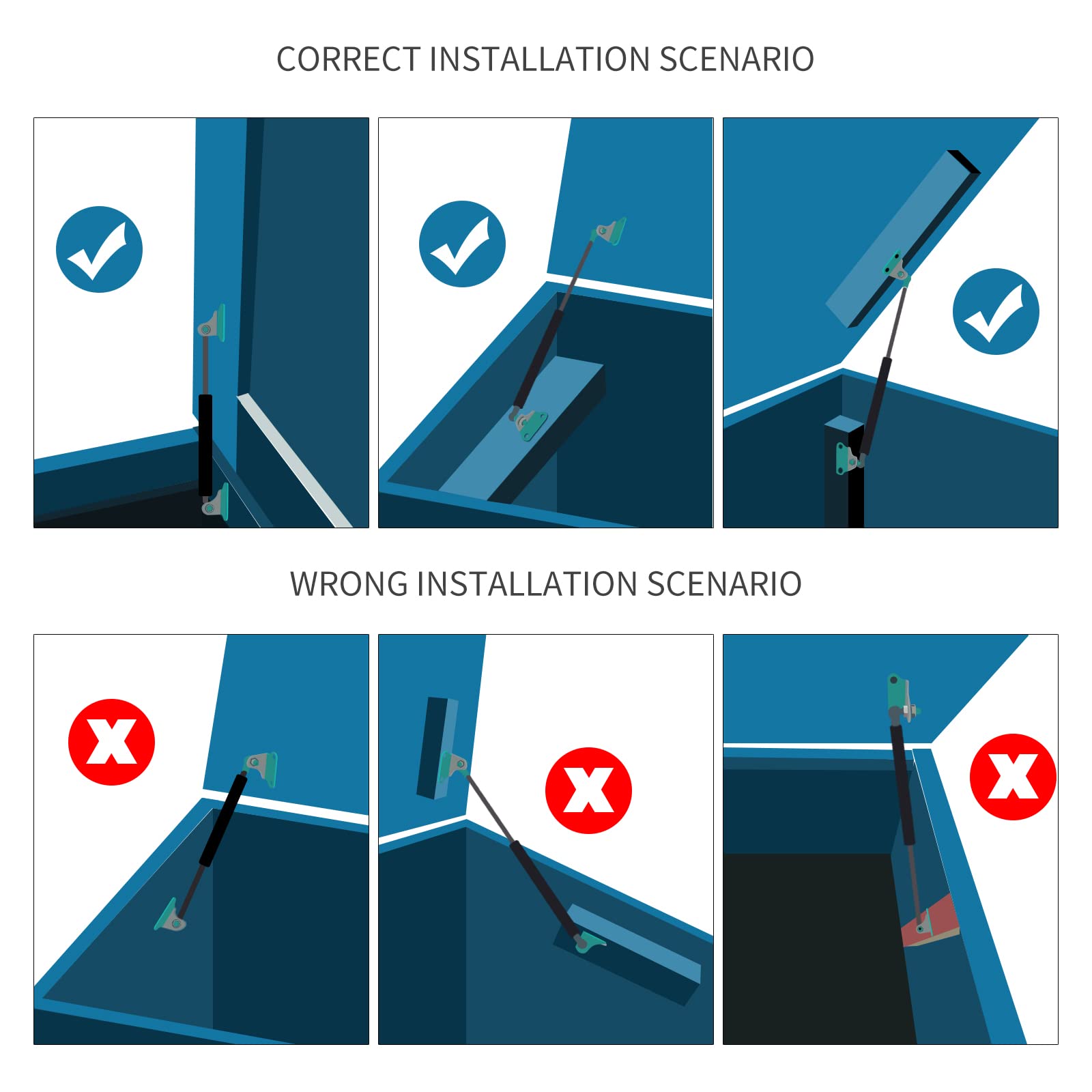 CORRECT INSTALLATION SCENARIO

WRONG INSTALLATION SCENARIO