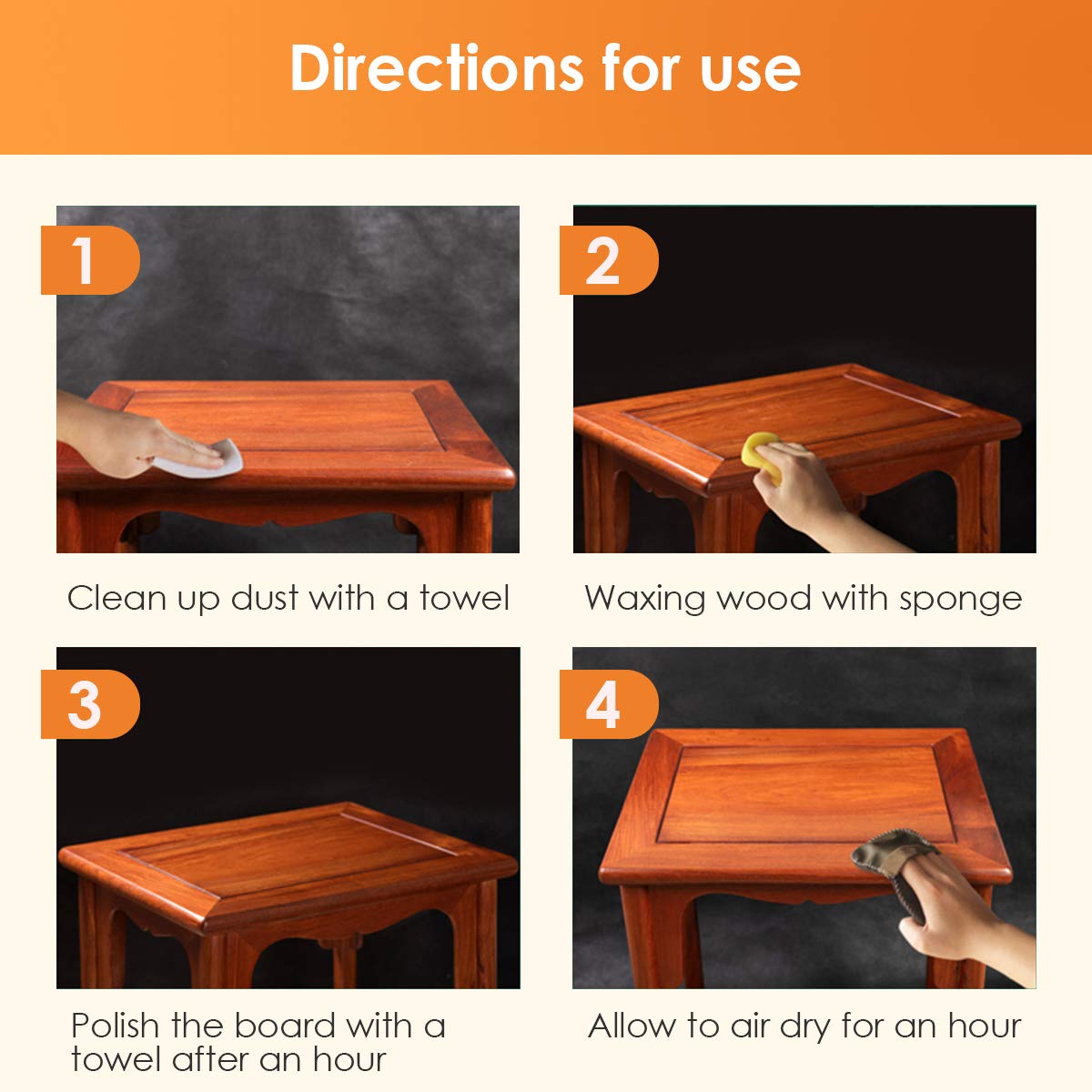 Directions for use

1

Clean up dust with a towel

2

Waxing wood with sponge

3

Polish the board with a towel after an hour

4

Allow to air dry for an hour