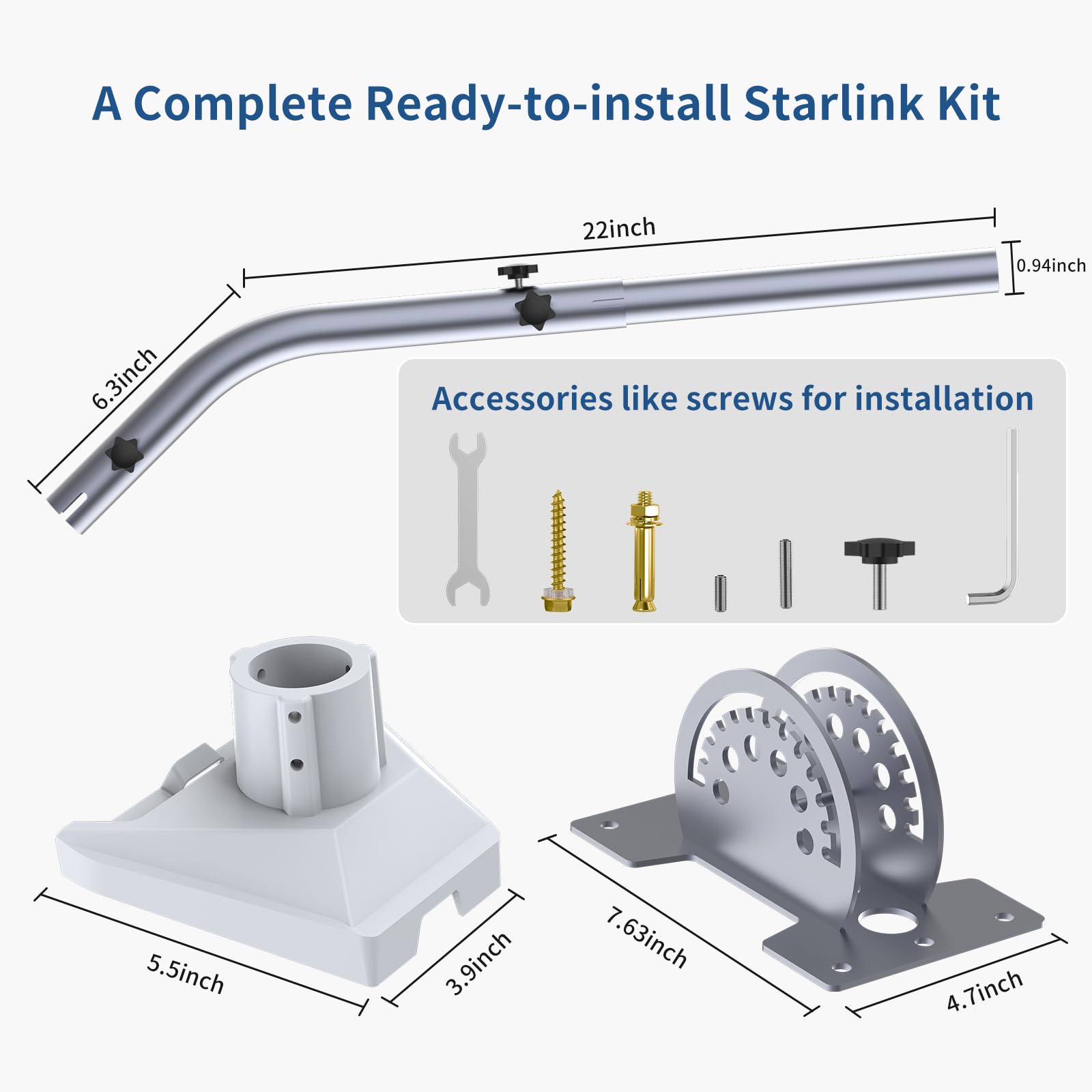 A Complete Ready-to-install Starlink Kit

22inch

0.94inch

6.3inch

Accessories like screws for installation

5.5inch

3.9inch

7.63inch

4.7inch