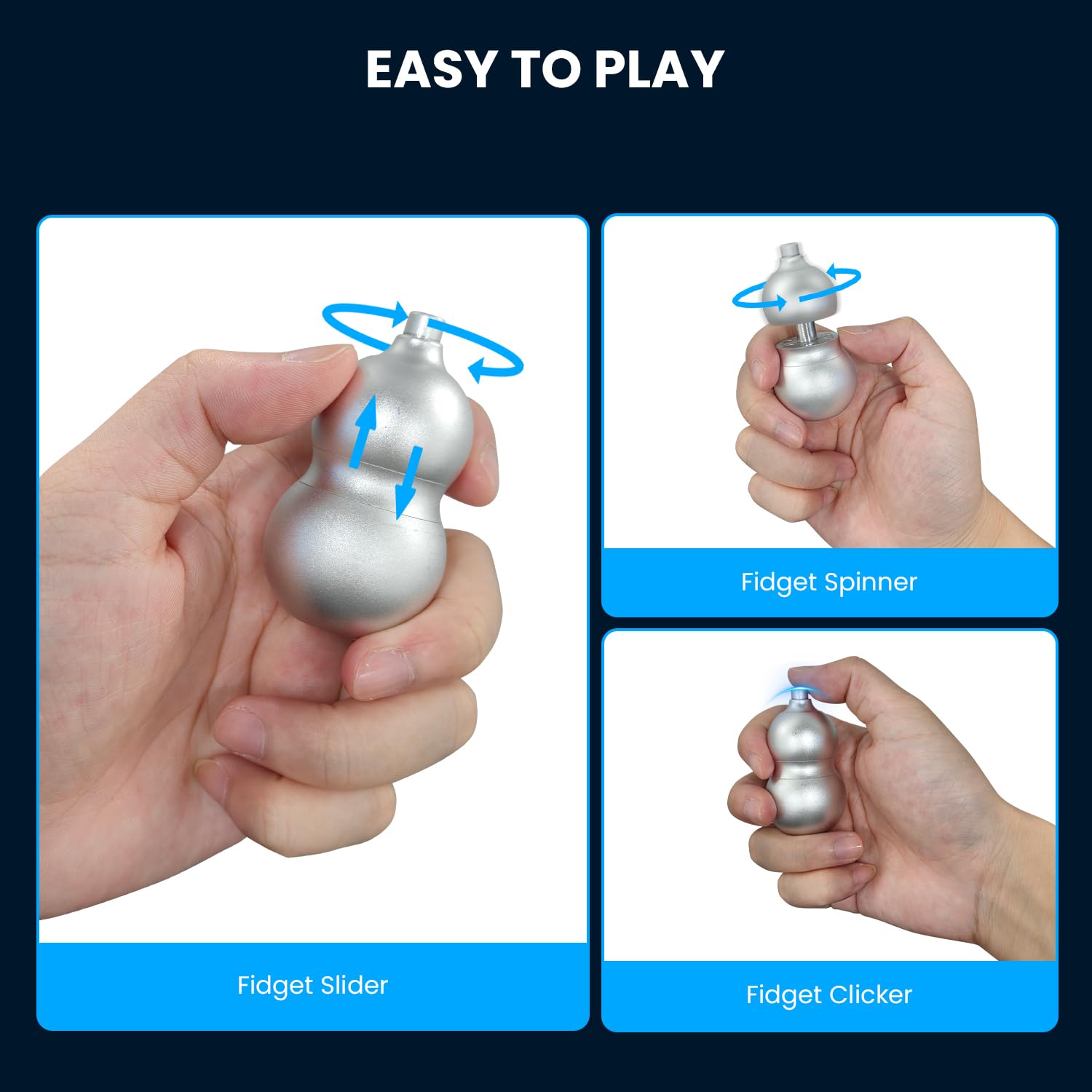 EASY TO PLAY

Fidget Slider

Fidget Spinner

Fidget Clicker