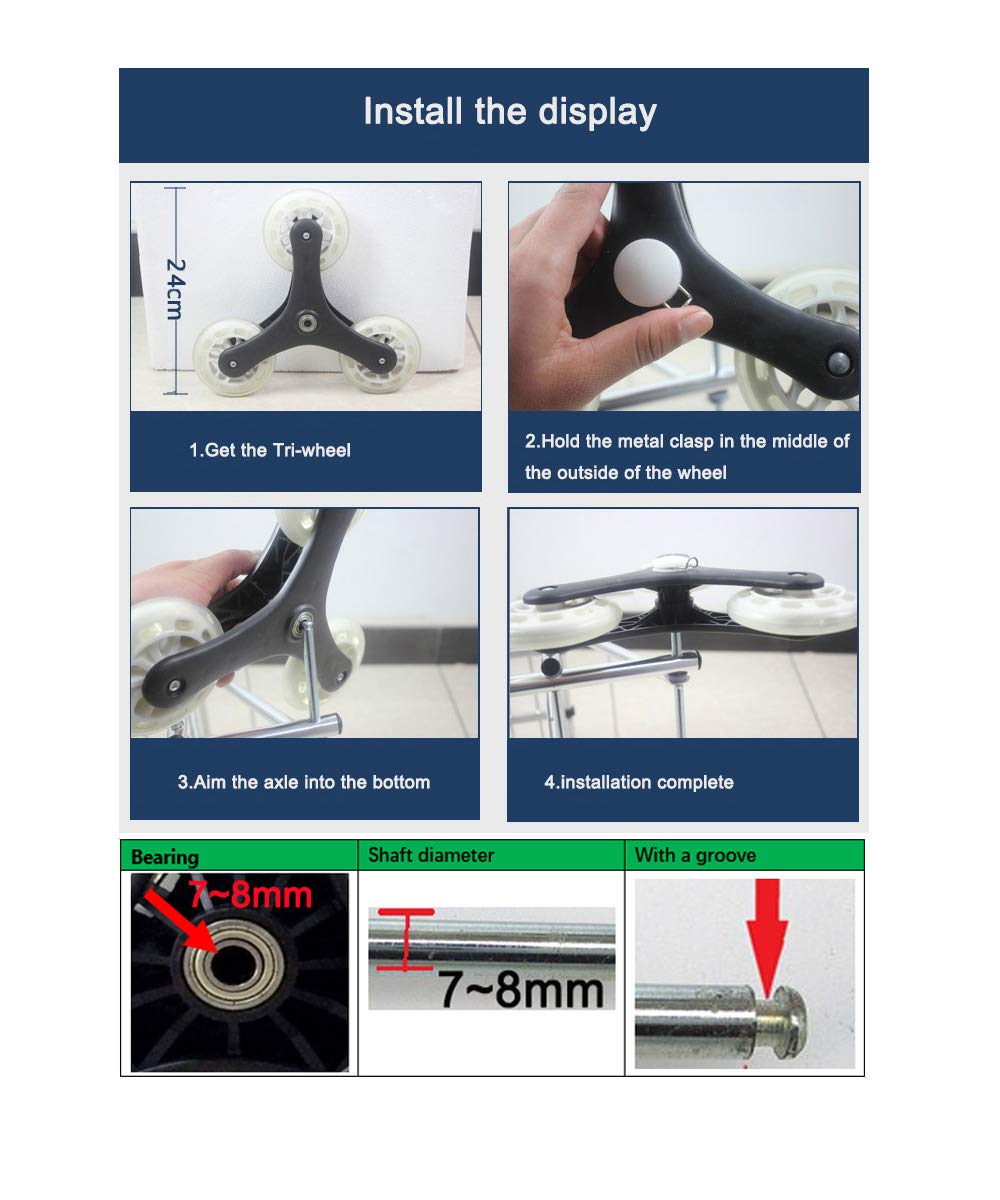 Install the display

24cm

1.Get the Tri-wheel

2.Hold the metal clasp in the middle of the outside of the wheel

3.Aim the axle into the bottom

4.installation complete

| Bearing | Shaft diameter | With a groove |
|---|---|---|
| 7~8mm | 7~8mm | |