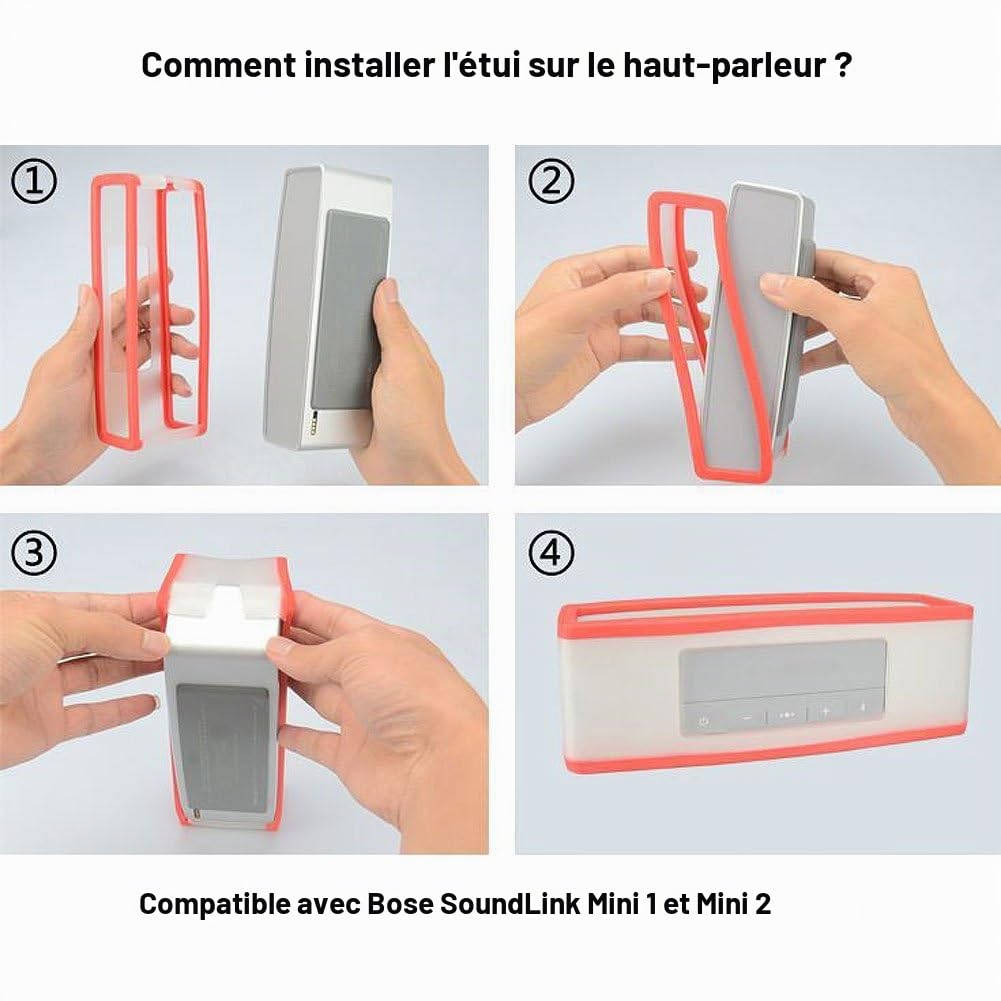 Comment installer l'étui sur le haut-parleur ?

①

②

③

④

Compatible avec Bose SoundLink Mini 1 et Mini 2