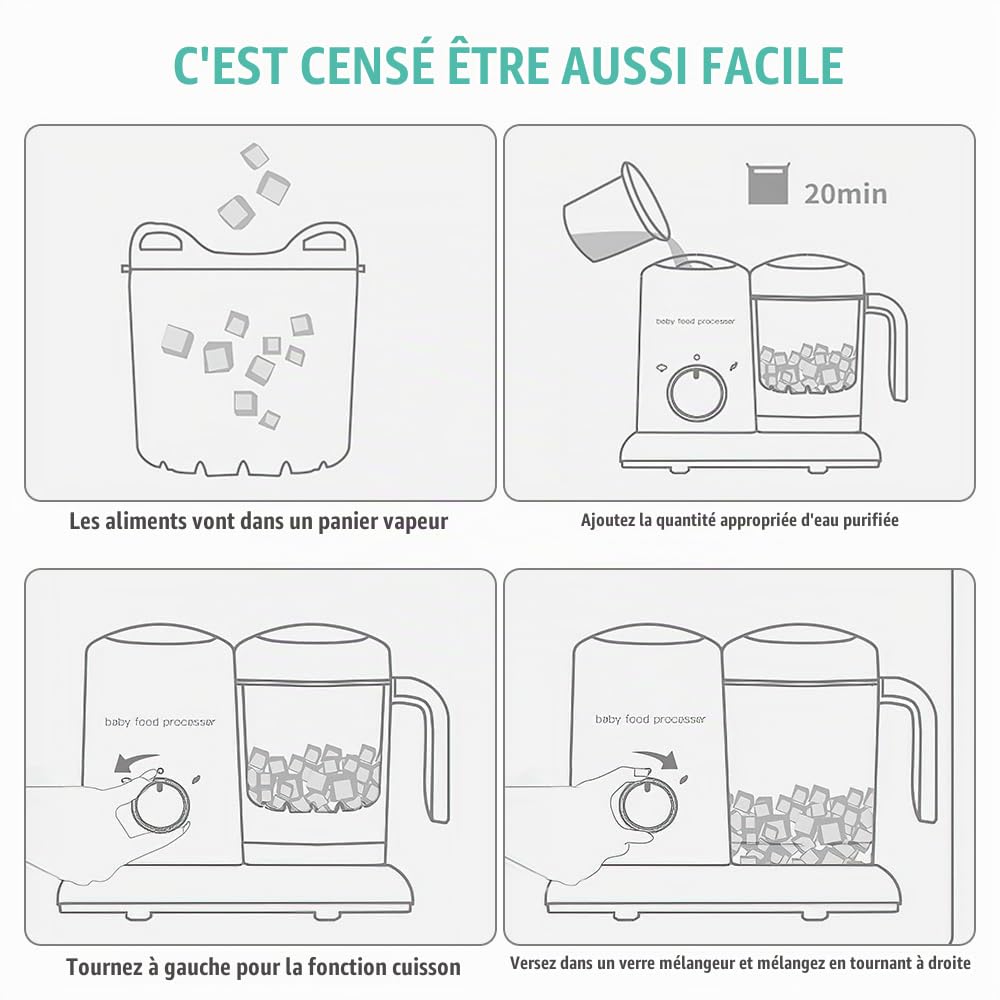 C'EST CENSÉ ÊTRE AUSSI FACILE

Les aliments vont dans un panier vapeur

20min

baby food processor

Ajoutez la quantité appropriée d'eau purifiée

baby food processor

Tournez à gauche pour la fonction cuisson

baby food processor

Versez dans un verre mélangeur et mélangez en tournant à droite