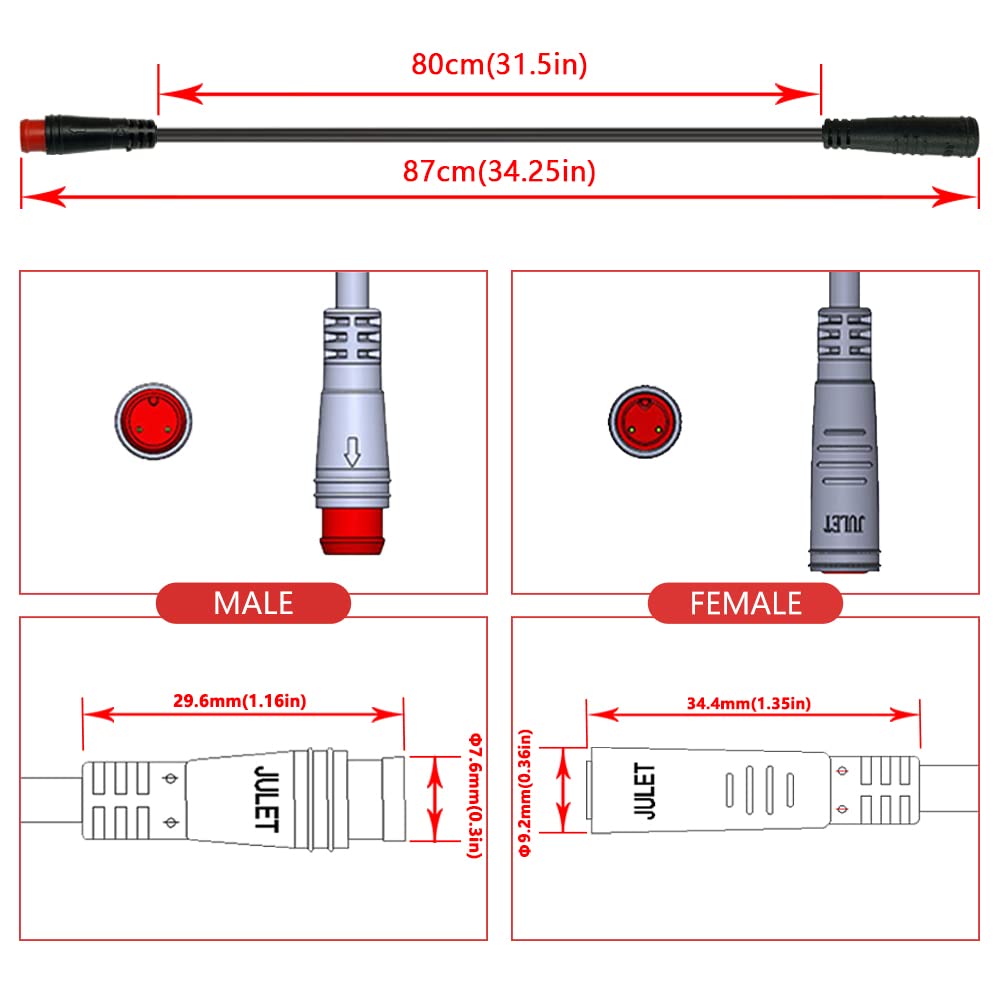 80cm(31.5in)

87cm(34.25in)

JULET

MALE

FEMALE

29.6mm(1.16in)

JULET

Φ7.6mm(0.3in)

34.4mm(1.35in)

Φ9.2mm(0.36in)

JULET