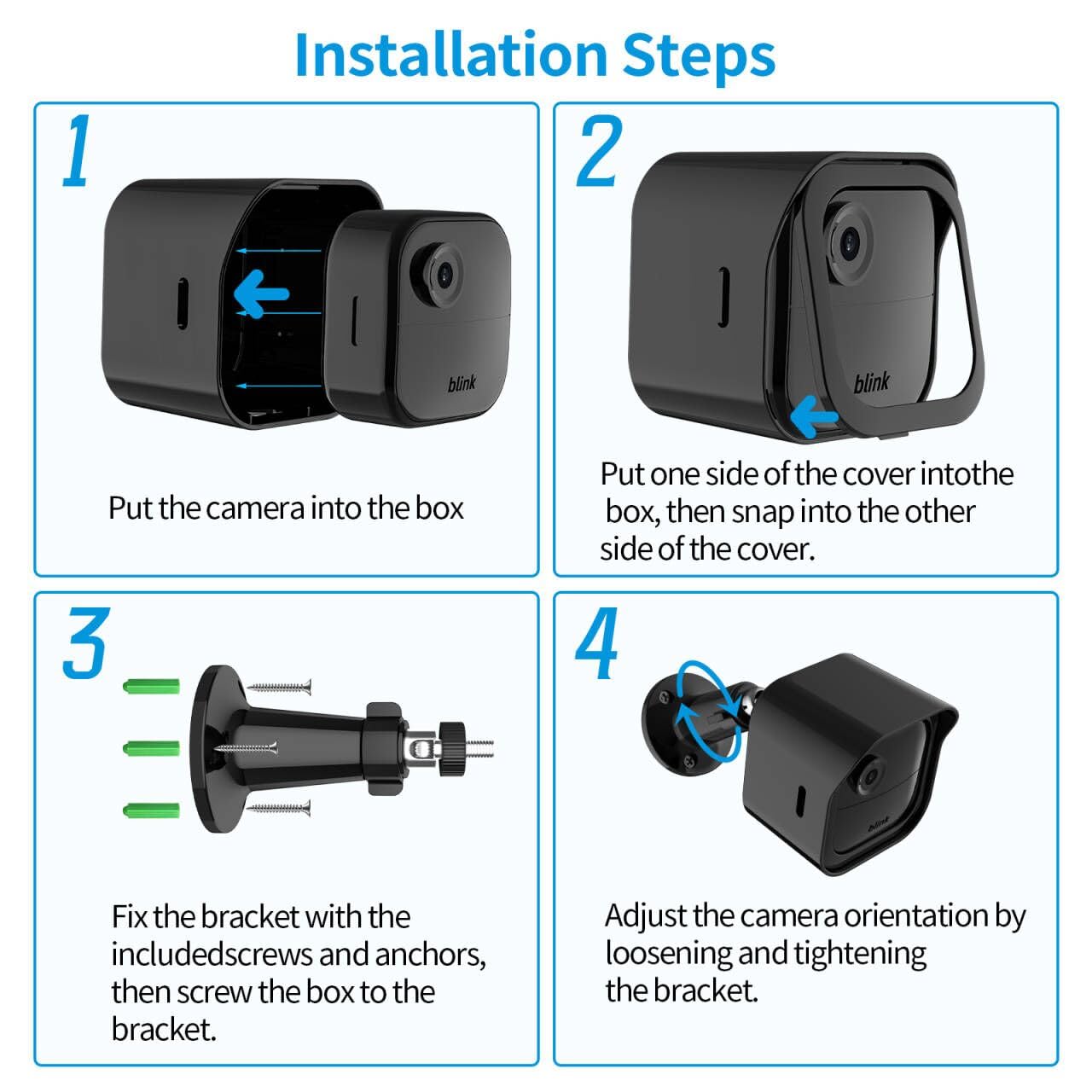 Installation Steps

1

blink

Put the camera into the box

2

blink

Put one side of the cover intothe box, then snap into the other side of the cover.

3

Fix the bracket with the includedscrews and anchors, then screw the box to the bracket.

4

blink

Adjust the camera orientation by loosening and tightening the bracket.