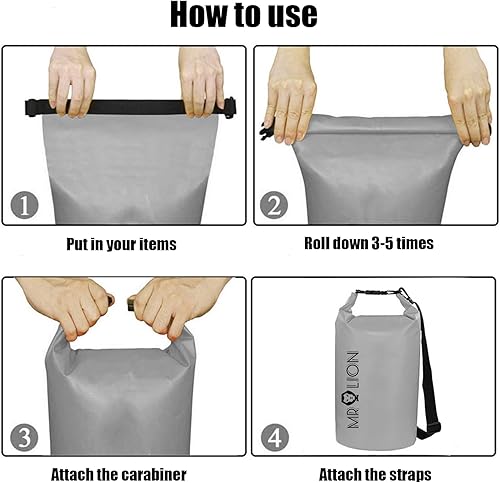 How to use

1

Put in your items

2

Roll down 3-5 times

3

Attach the carabiner

4

MR LION

Attach the straps