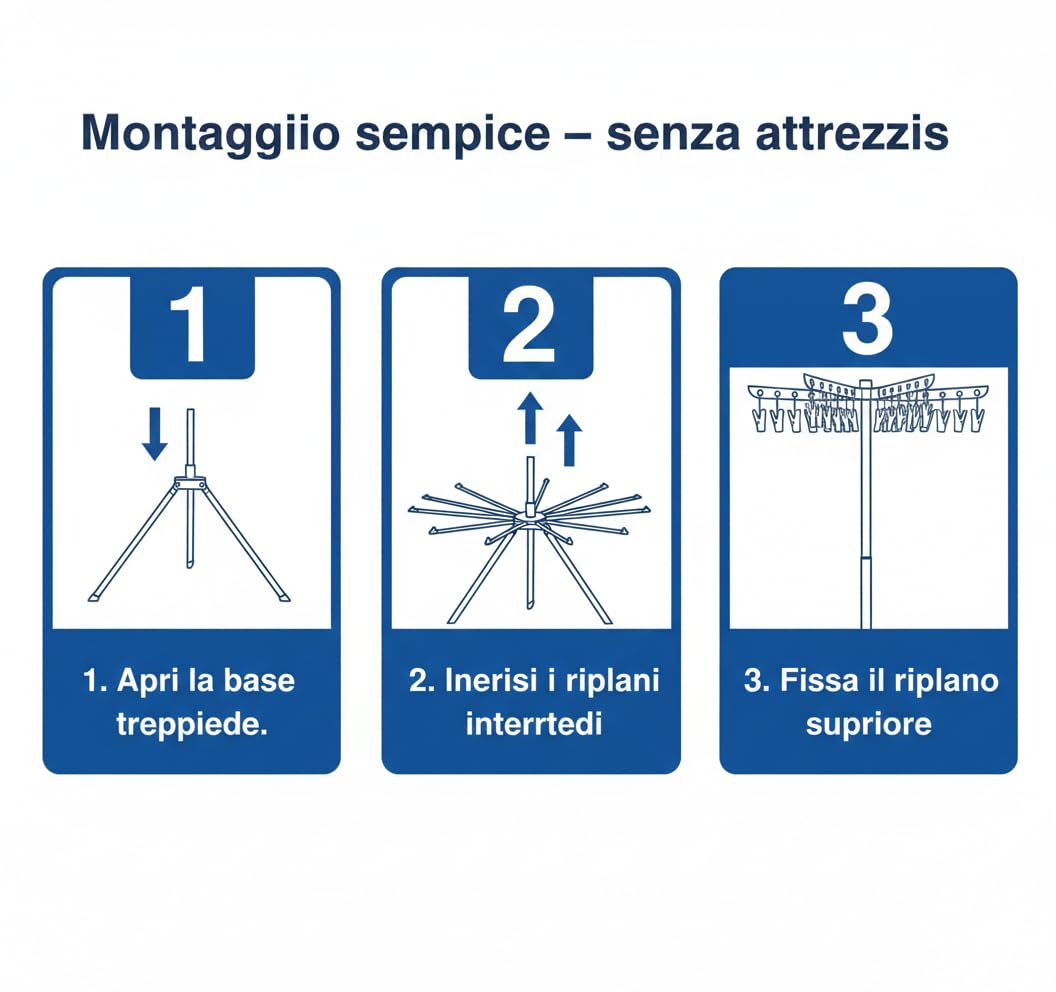 Montaggiio sempice – senza attrezzis

1

1. Apri la base treppiede.

2

2. Inerisi i riplani interrtedi

3

3. Fissa il riplano supriore