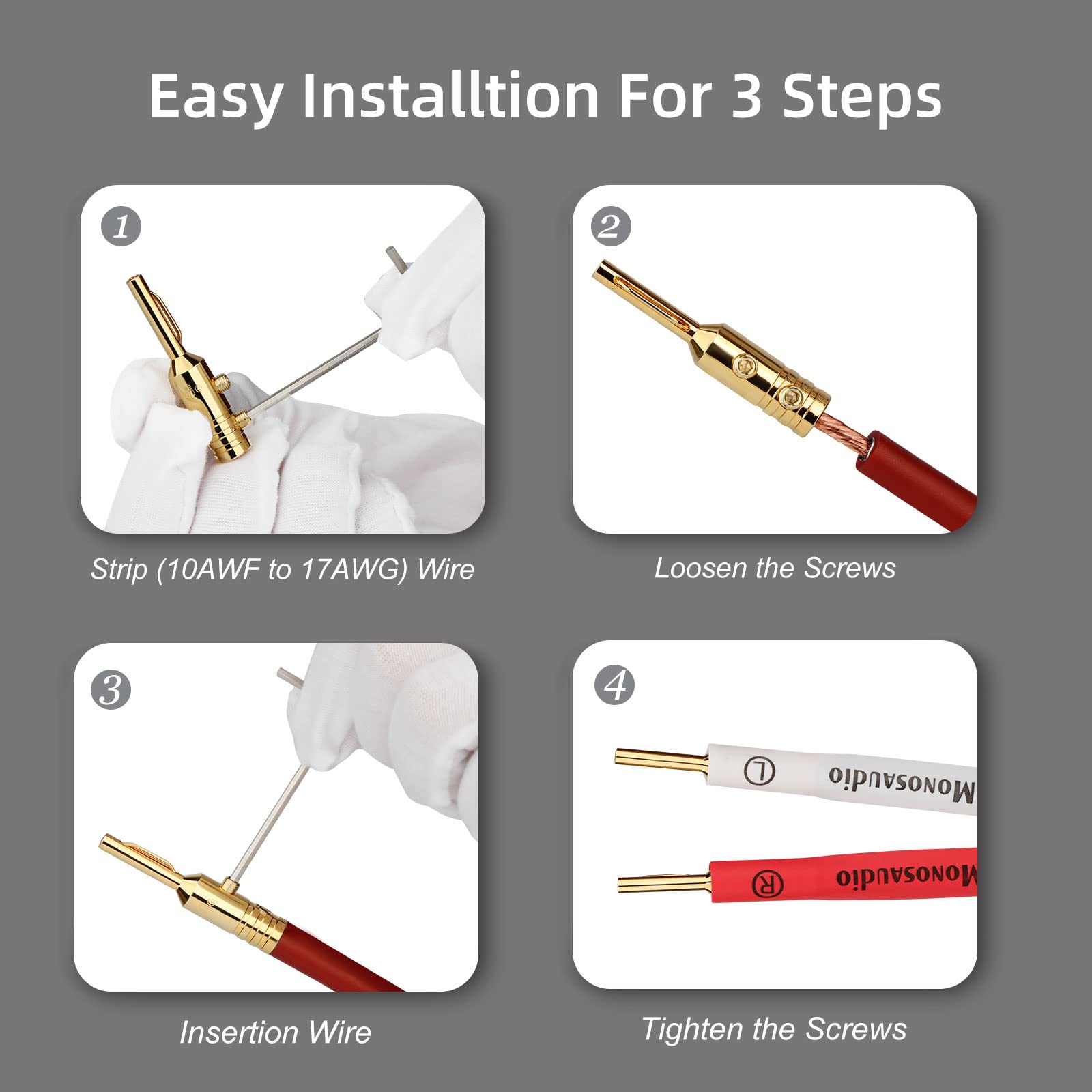 Easy Installtion For 3 Steps

1

Strip (10AWF to 17AWG) Wire

2

Loosen the Screws

3

Insertion Wire

4

L Monosaudio

R Monosaudio

Tighten the Screws