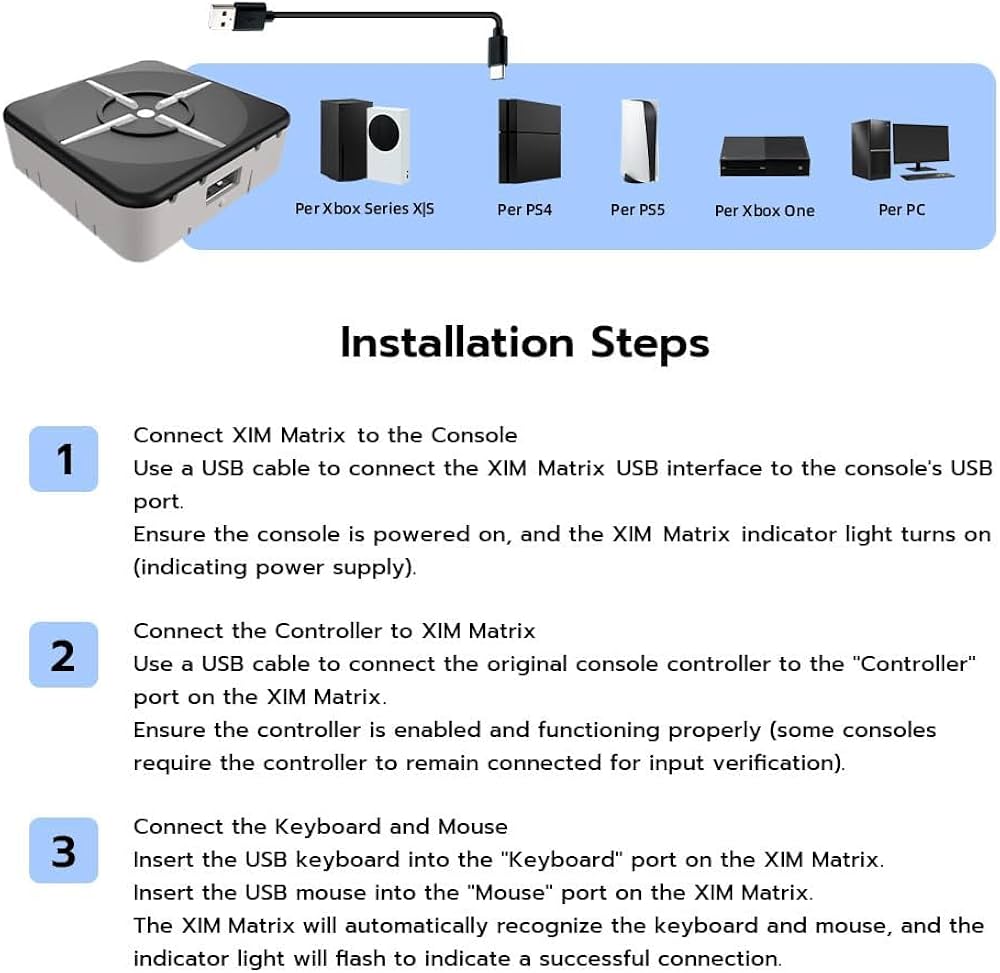 Per Xbox Series X|S
Per PS4
Per PS5
Per Xbox One
Per PC

Installation Steps

1
Connect XIM Matrix to the Console
Use a USB cable to connect the XIM Matrix USB interface to the console's USB port.
Ensure the console is powered on, and the XIM Matrix indicator light turns on (indicating power supply).

2
Connect the Controller to XIM Matrix
Use a USB cable to connect the original console controller to the "Controller" port on the XIM Matrix.
Ensure the controller is enabled and functioning properly (some consoles require the controller to remain connected for input verification).

3
Connect the Keyboard and Mouse
Insert the USB keyboard into the "Keyboard" port on the XIM Matrix.
Insert the USB mouse into the "Mouse" port on the XIM Matrix.
The XIM Matrix will automatically recognize the keyboard and mouse, and the indicator light will flash to indicate a successful connection.