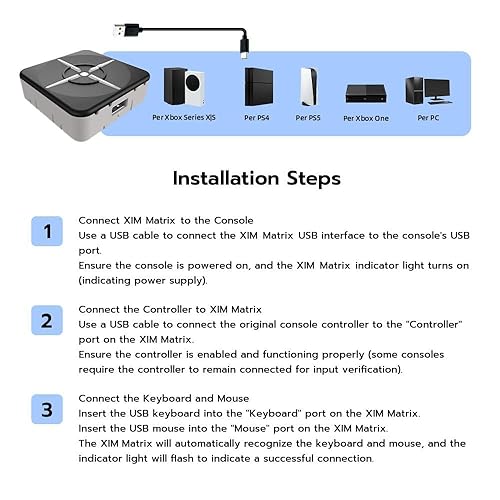 Per Xbox Series X|S
Per PS4
Per PS5
Per Xbox One
Per PC

Installation Steps

1
Connect XIM Matrix to the Console
Use a USB cable to connect the XIM Matrix USB interface to the console's USB port.
Ensure the console is powered on, and the XIM Matrix indicator light turns on (indicating power supply).

2
Connect the Controller to XIM Matrix
Use a USB cable to connect the original console controller to the "Controller" port on the XIM Matrix.
Ensure the controller is enabled and functioning properly (some consoles require the controller to remain connected for input verification).

3
Connect the Keyboard and Mouse
Insert the USB keyboard into the "Keyboard" port on the XIM Matrix.
Insert the USB mouse into the "Mouse" port on the XIM Matrix.
The XIM Matrix will automatically recognize the keyboard and mouse, and the indicator light will flash to indicate a successful connection.