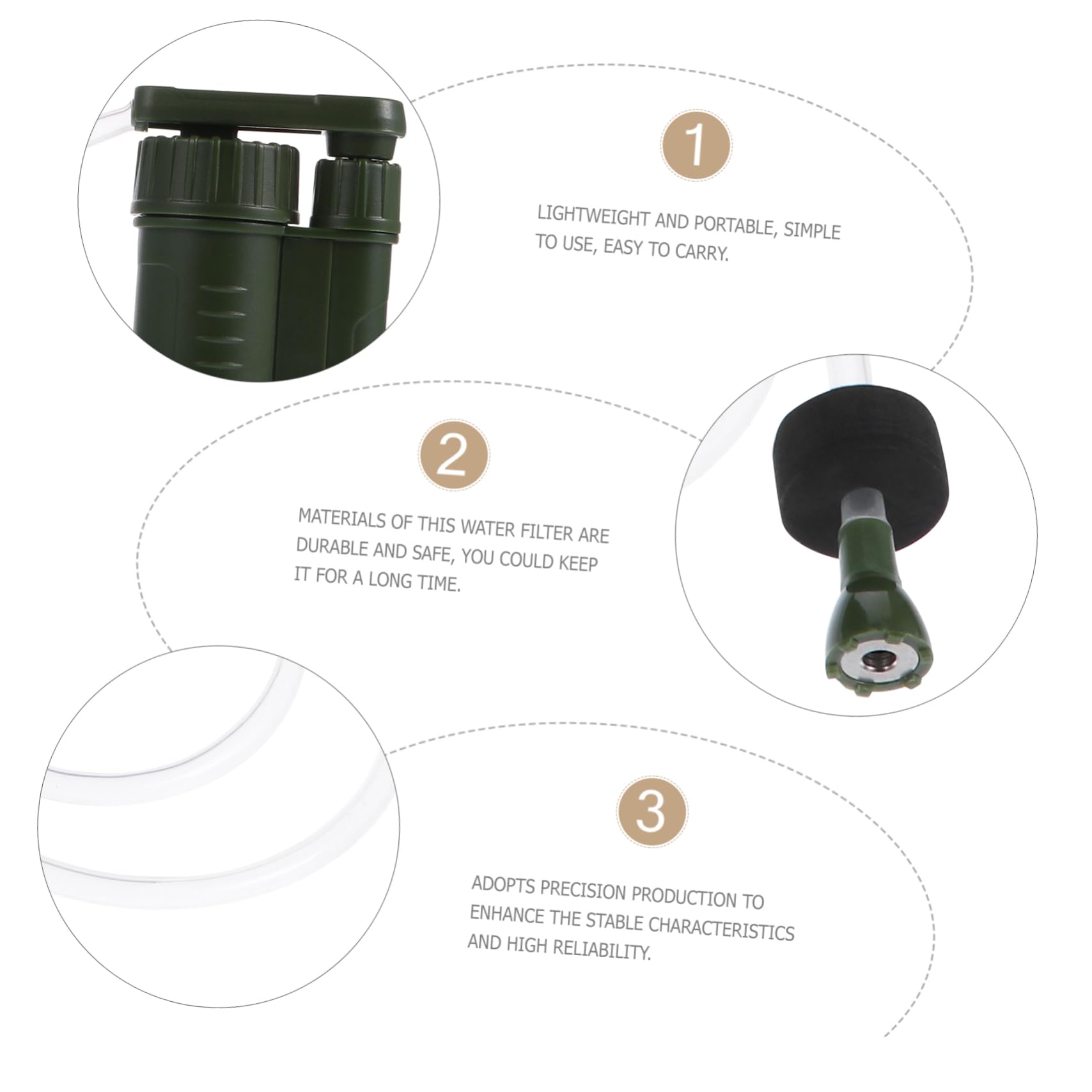 1

LIGHTWEIGHT AND PORTABLE, SIMPLE TO USE, EASY TO CARRY.

2

MATERIALS OF THIS WATER FILTER ARE DURABLE AND SAFE, YOU COULD KEEP IT FOR A LONG TIME.

3

ADOPTS PRECISION PRODUCTION TO ENHANCE THE STABLE CHARACTERISTICS AND HIGH RELIABILITY.