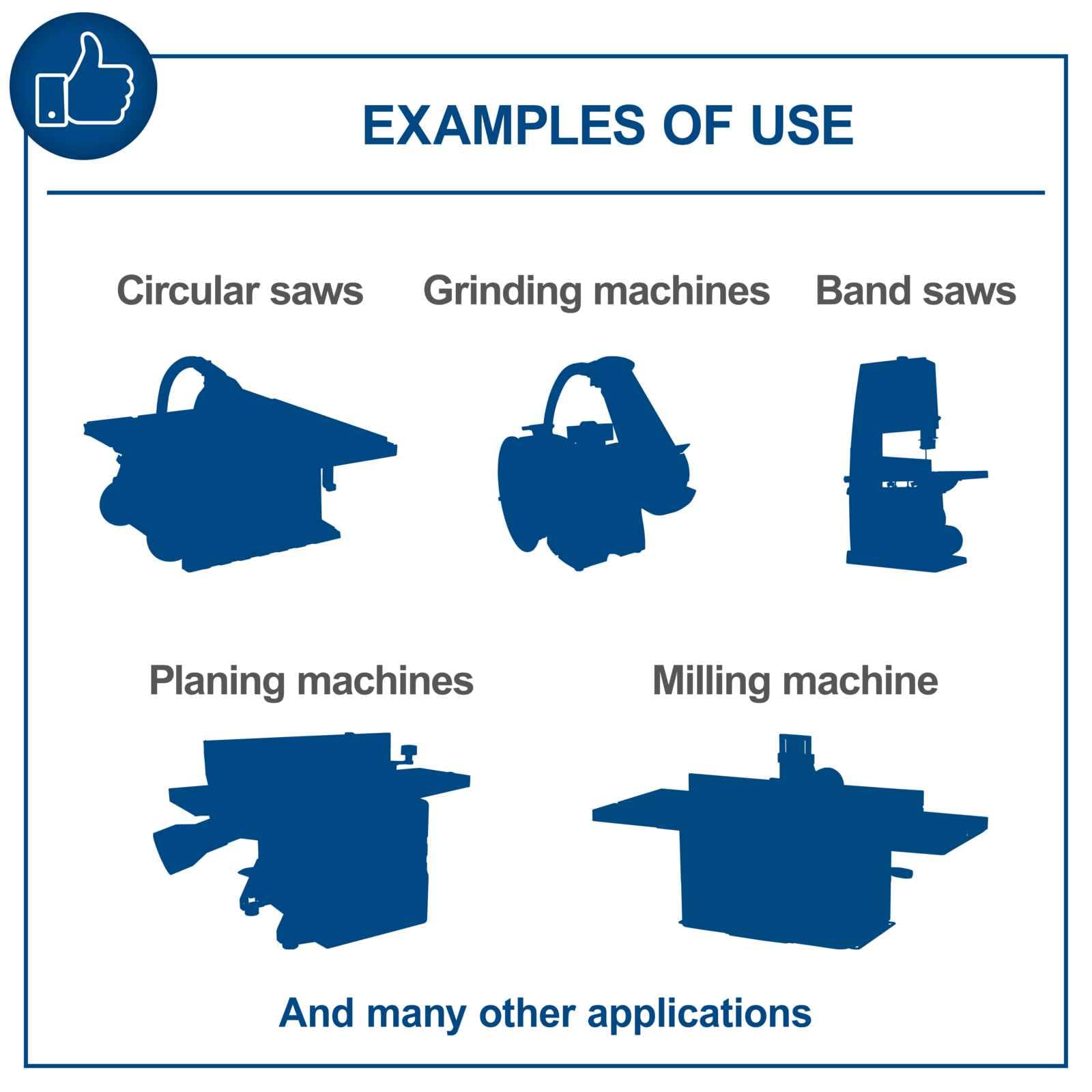 EXAMPLES OF USE

Circular saws Grinding machines Band saws

Planing machines Milling machine

And many other applications