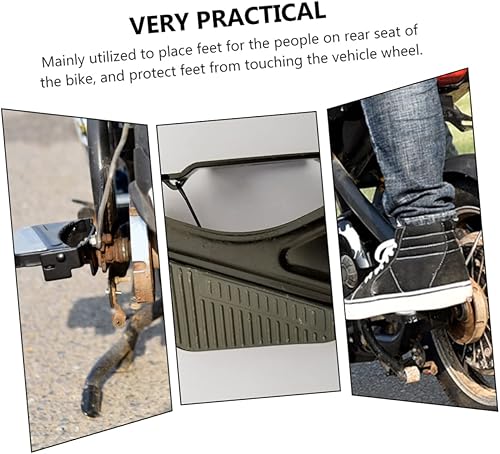 VERY PRACTICAL

Mainly utilized to place feet for the people on rear seat of the bike, and protect feet from touching the vehicle wheel.