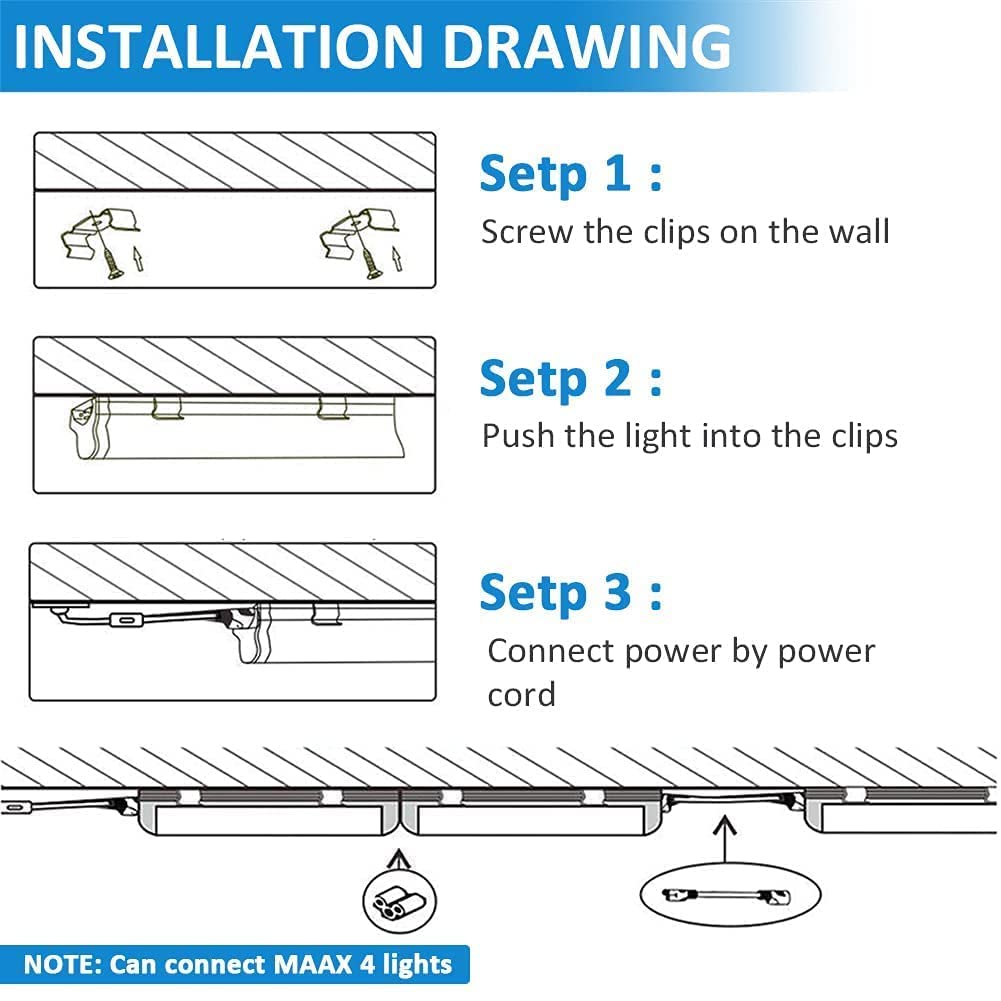 INSTALLATION DRAWING

Setp 1 :
Screw the clips on the wall

Setp 2 :
Push the light into the clips

Setp 3 :
Connect power by power cord

NOTE: Can connect MAAX 4 lights