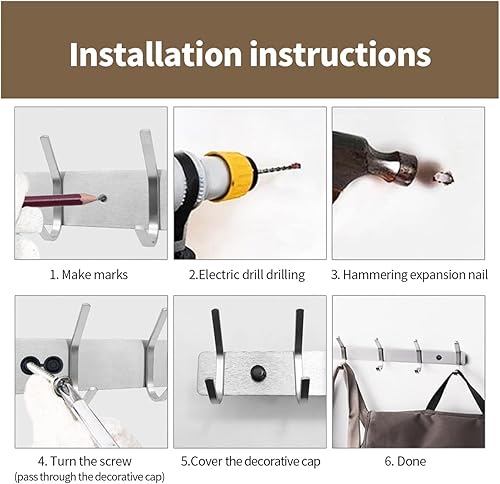 Installation instructions

1. Make marks

2.Electric drill drilling

3. Hammering expansion nail

4. Turn the screw
(pass through the decorative cap)

5.Cover the decorative cap

6. Done