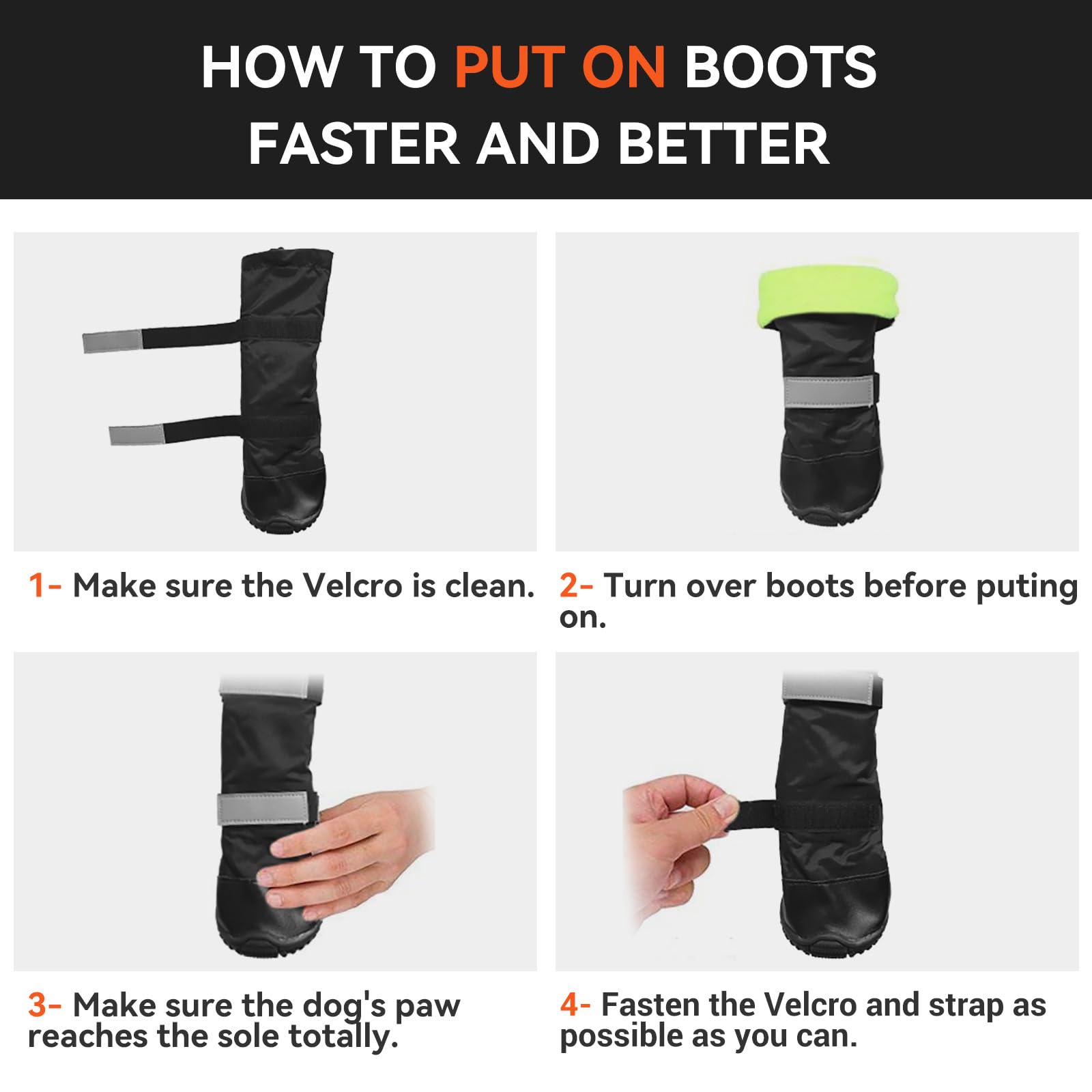 HOW TO PUT ON BOOTS FASTER AND BETTER

1- Make sure the Velcro is clean.

2- Turn over boots before puting on.

3- Make sure the dog's paw reaches the sole totally.

4- Fasten the Velcro and strap as possible as you can.