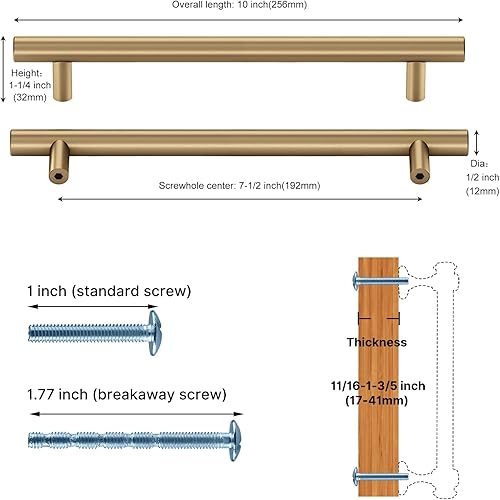 Overall length: 10 inch(256mm)

Height: 1-1/4 inch (32mm)

Dia: 1/2 inch (12mm)

Screwhole center: 7-1/2 inch(192mm)

1 inch (standard screw)

1.77 inch (breakaway screw)

Thickness

11/16-1-3/5 inch (17-41mm)