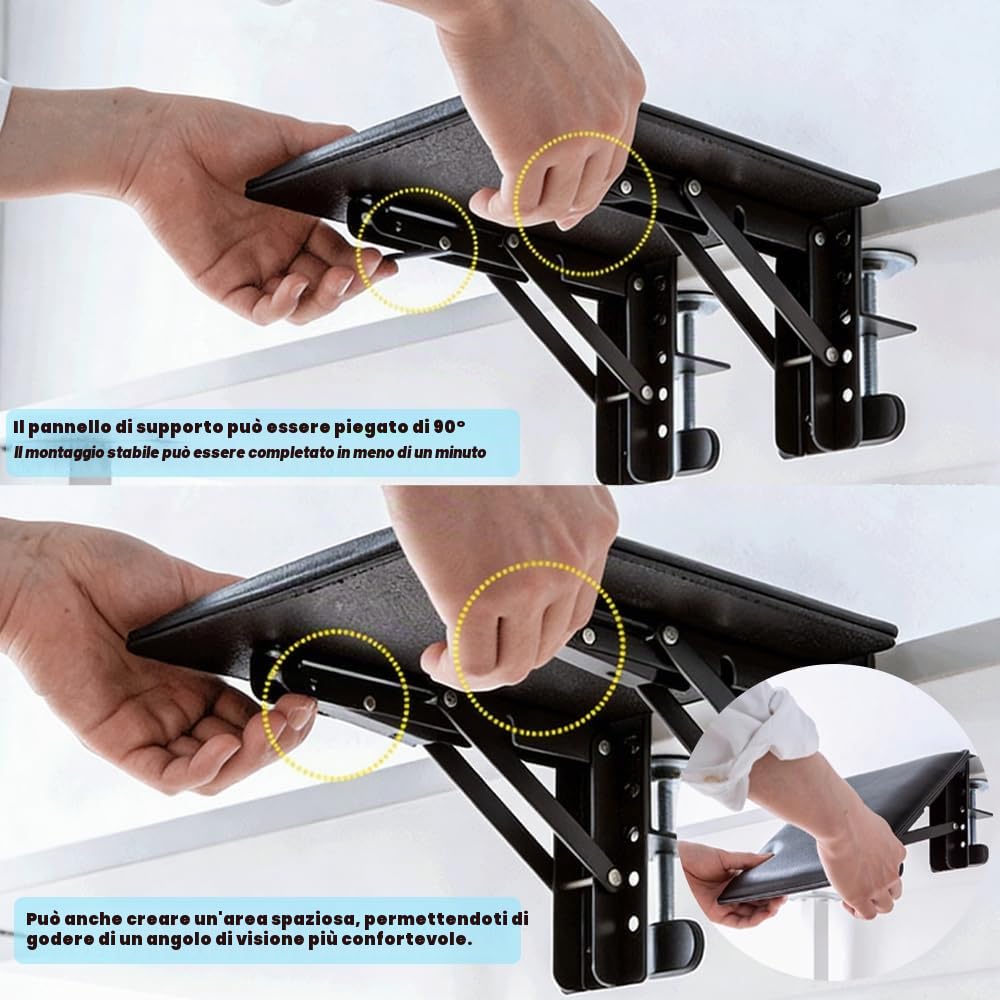 Il pannello di supporto può essere piegato di 90°
Il montaggio stabile può essere completato in meno di un minuto

Può anche creare un'area spaziosa, permettendoti di godere di un angolo di visione più confortevole.