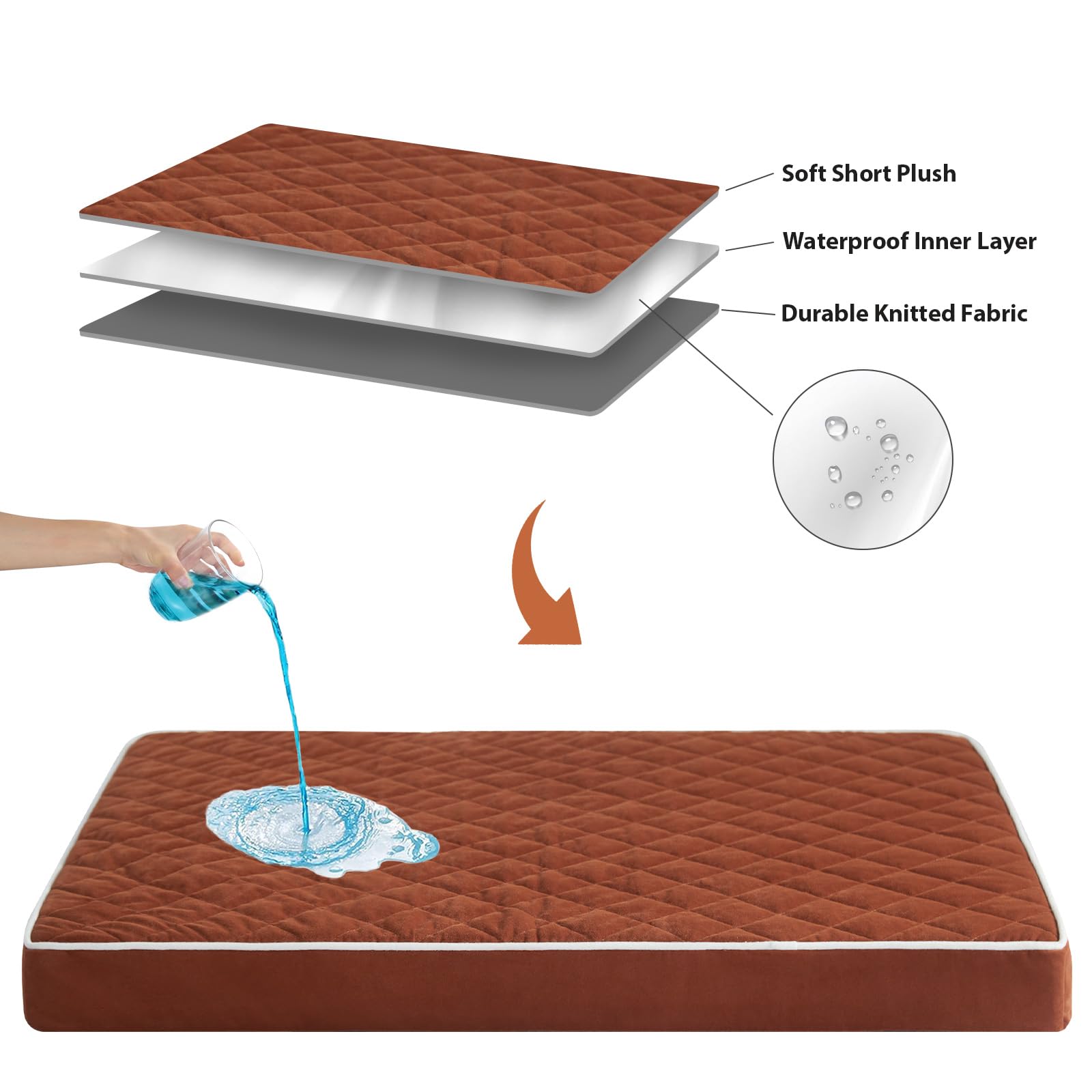 Soft Short Plush

Waterproof Inner Layer

Durable Knitted Fabric