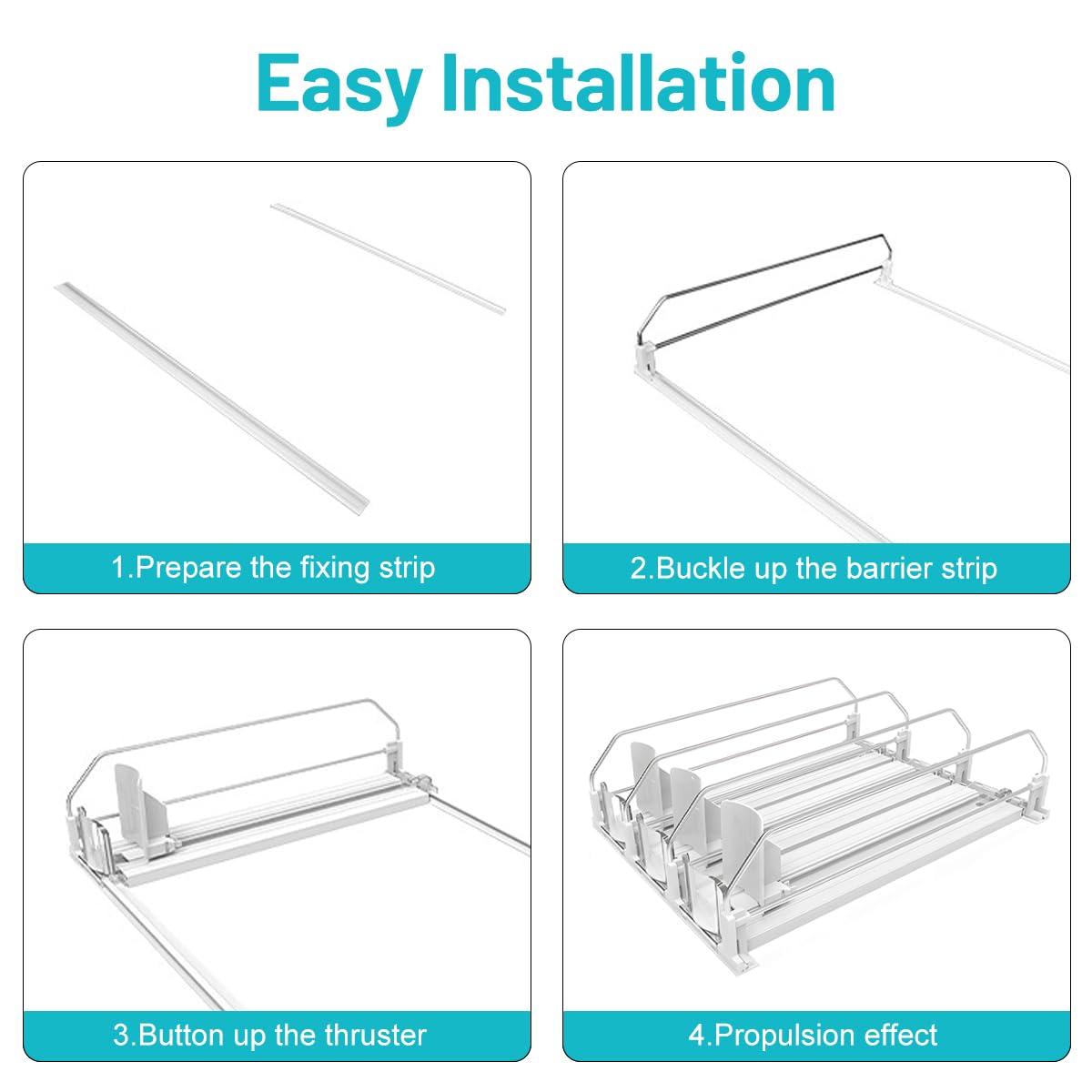 Easy Installation

1.Prepare the fixing strip

2.Buckle up the barrier strip

3.Button up the thruster

4.Propulsion effect