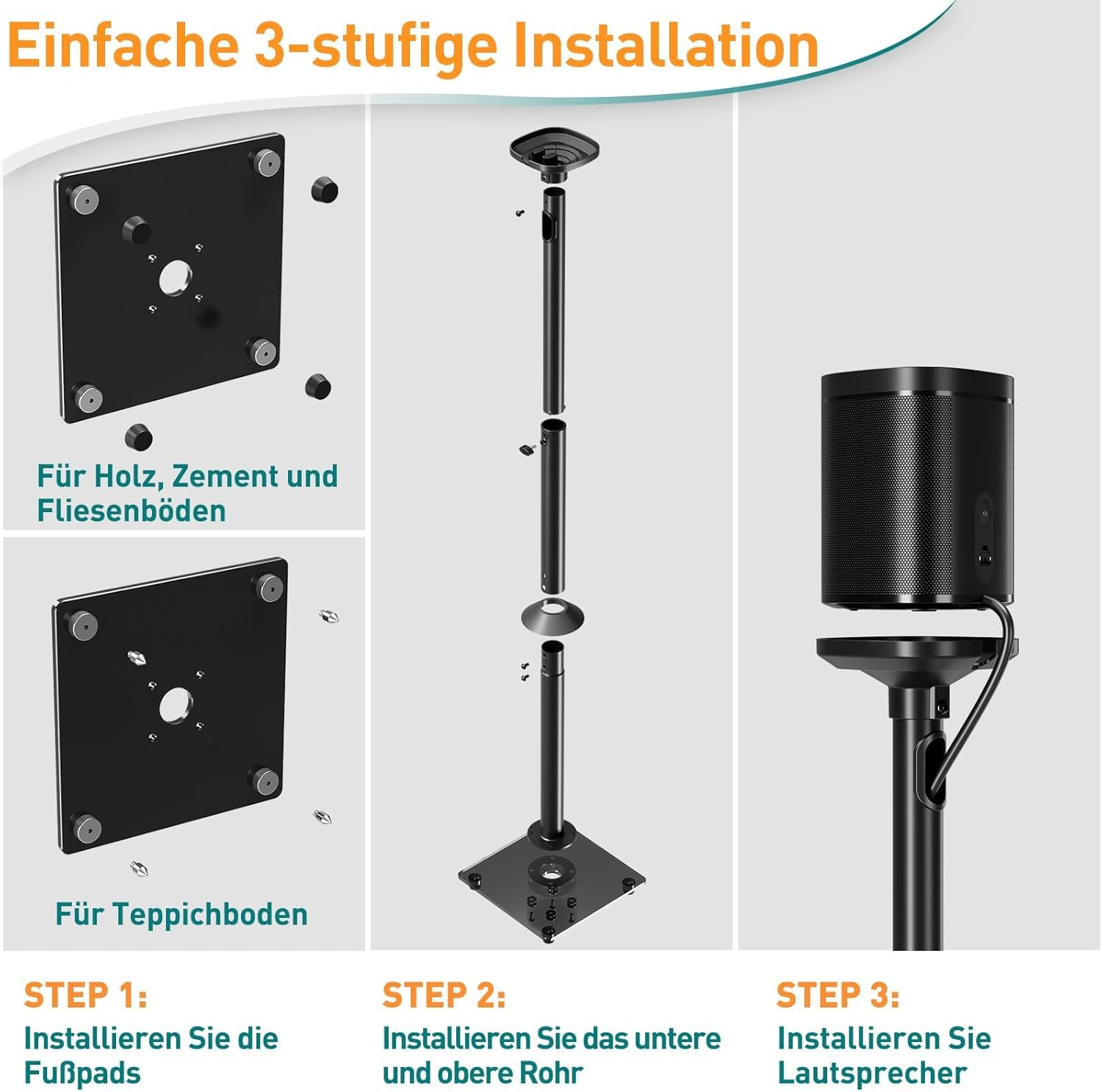 Einfache 3-stufige Installation

Für Holz, Zement und Fliesenböden

Für Teppichboden

STEP 1:
Installieren Sie die Fußpads

STEP 2:
Installieren Sie das untere und obere Rohr

STEP 3:
Installieren Sie Lautsprecher