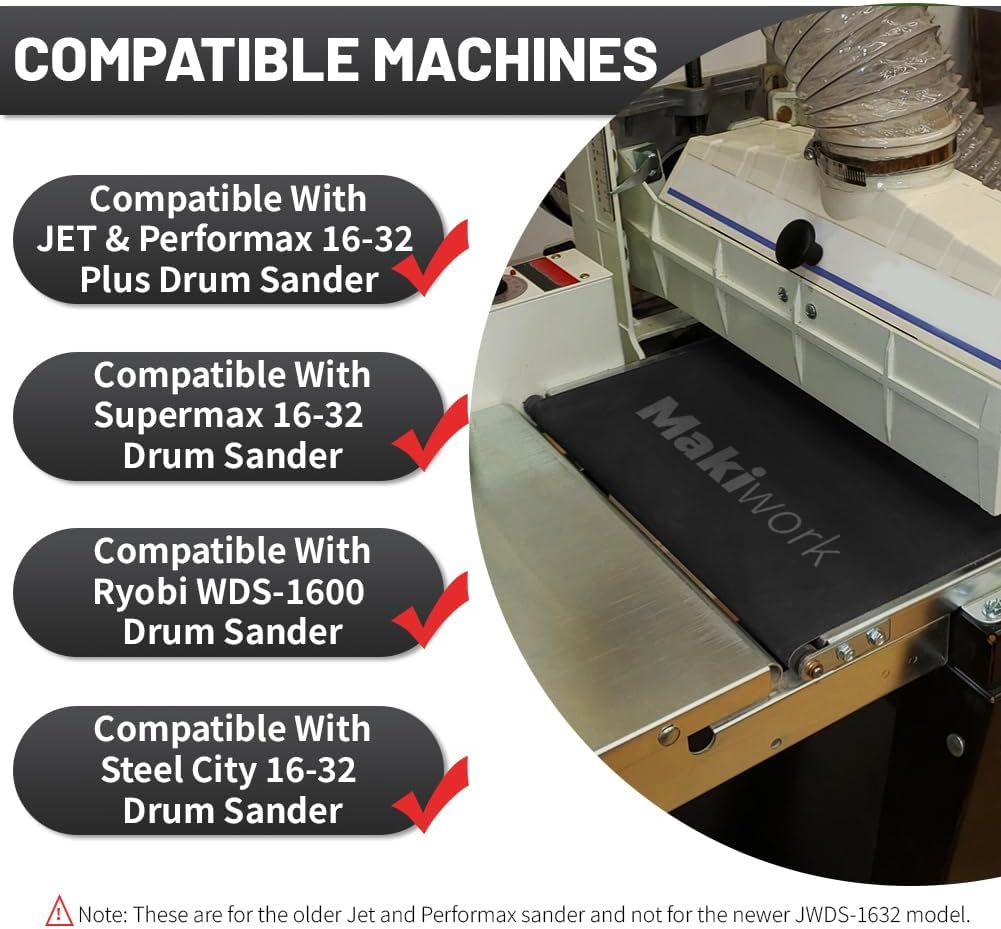 COMPATIBLE MACHINES

Compatible With JET & Performax 16-32 Plus Drum Sander

Compatible With Supermax 16-32 Drum Sander

Compatible With Ryobi WDS-1600 Drum Sander

Compatible With Steel City 16-32 Drum Sander

Makiwork

Note: These are for the older Jet and Performax sander and not for the newer JWDS-1632 model.