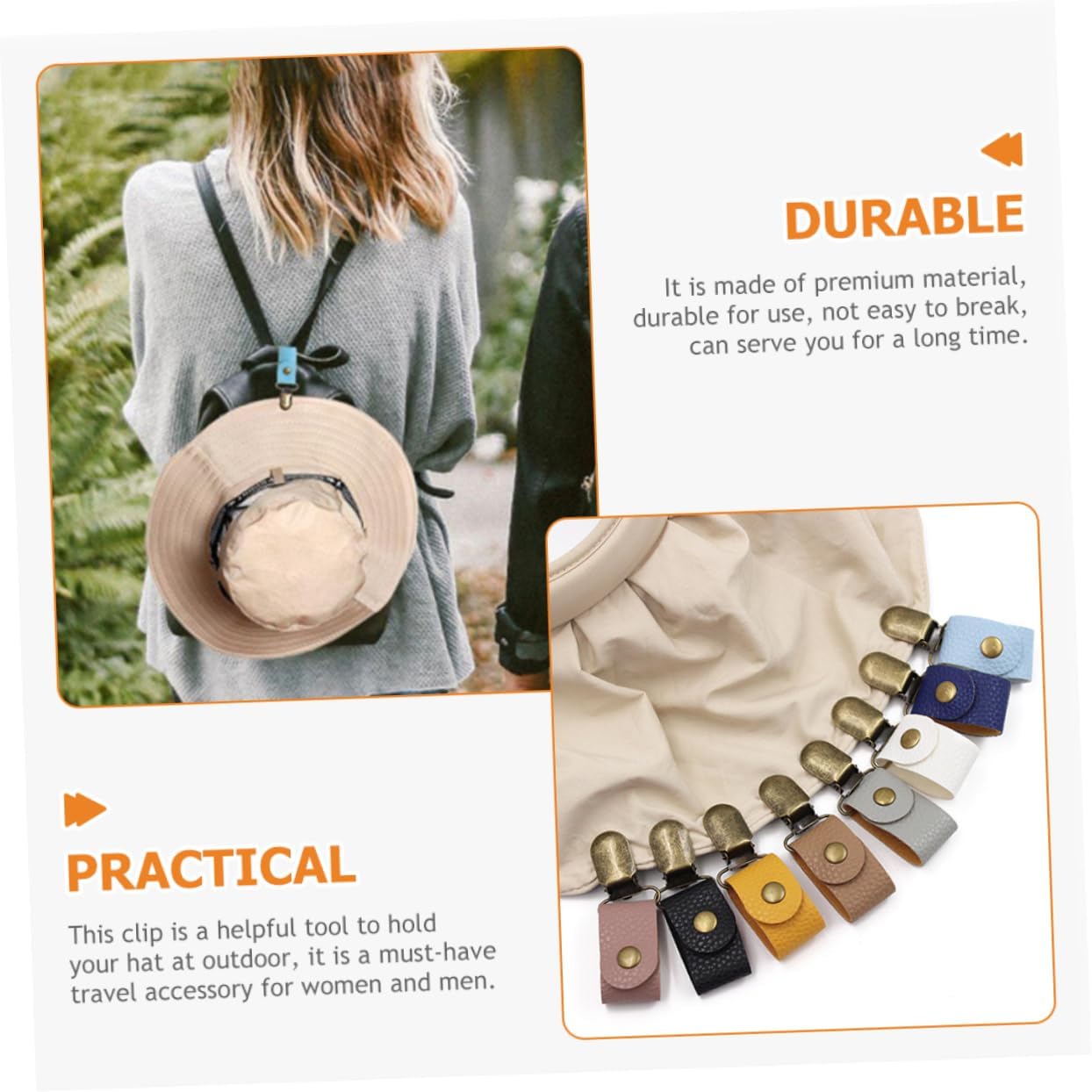 DURABLE

It is made of premium material, durable for use, not easy to break, can serve you for a long time.

PRACTICAL

This clip is a helpful tool to hold your hat at outdoor, it is a must-have travel accessory for women and men.