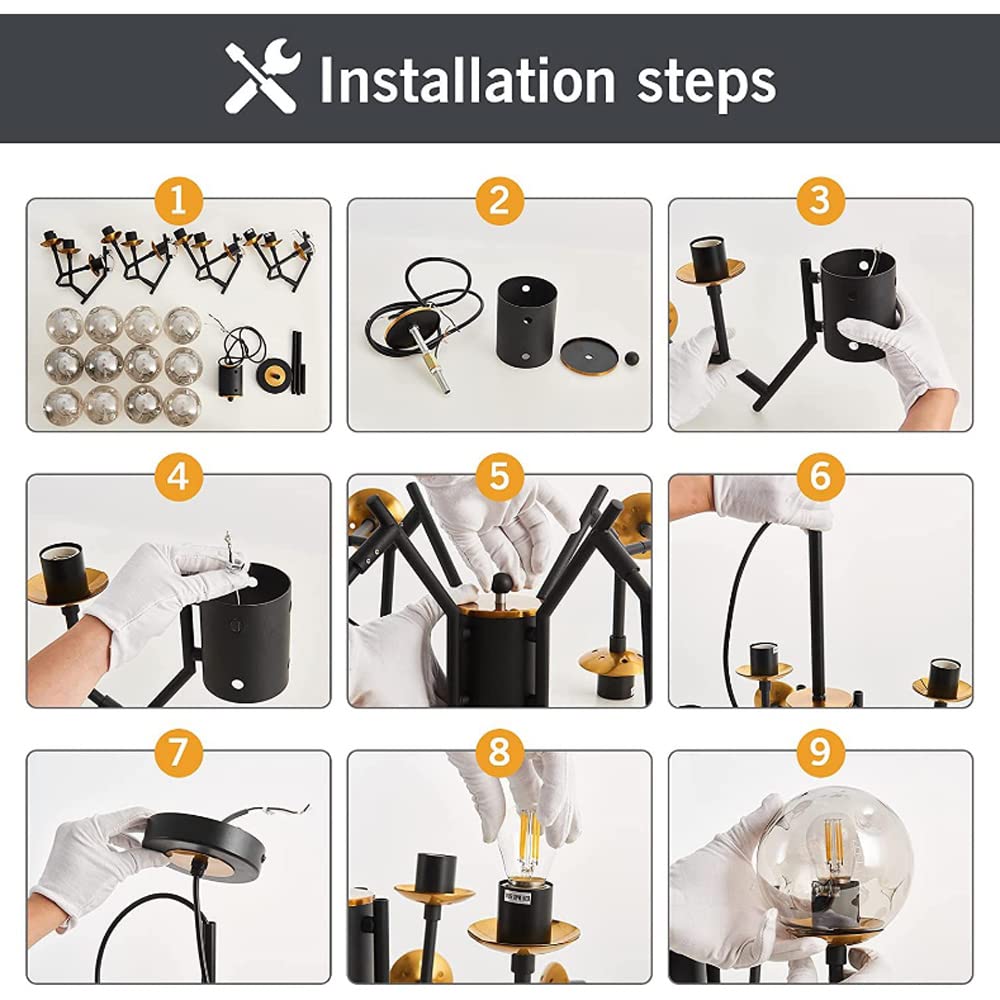 Installation steps

1

2

3

4

5

6

7

8

9