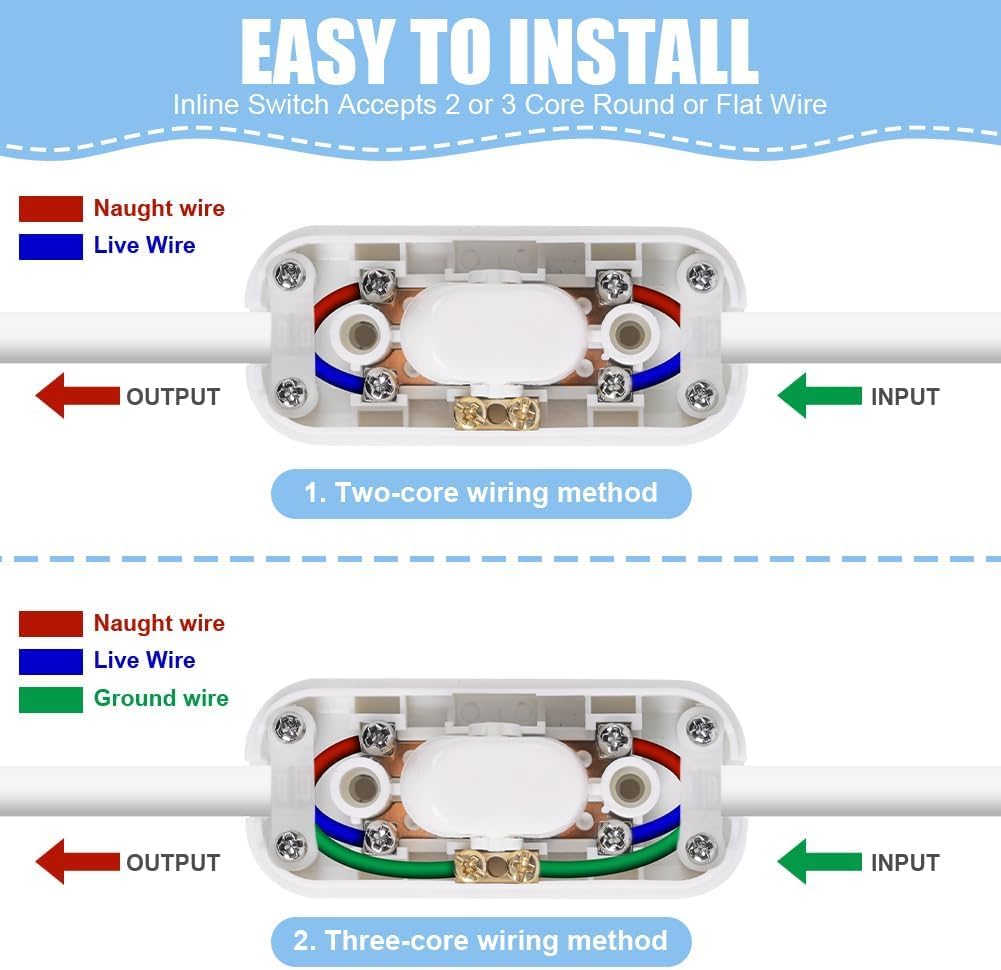 EASY TO INSTALL
Inline Switch Accepts 2 or 3 Core Round or Flat Wire

Naught wire
Live Wire

OUTPUT

INPUT

1. Two-core wiring method

Naught wire
Live Wire
Ground wire

OUTPUT

INPUT

2. Three-core wiring method