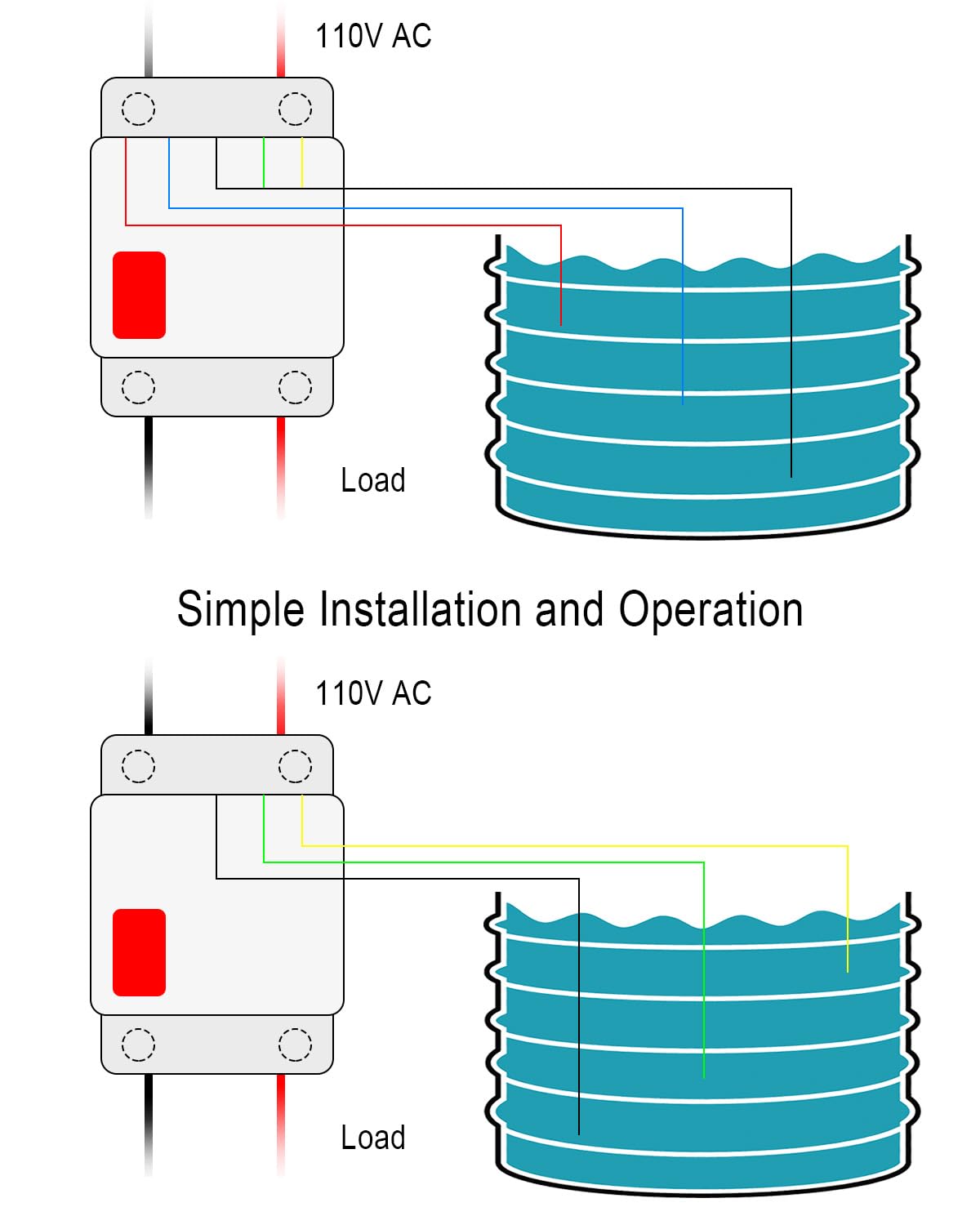 110V AC

Load

Simple Installation and Operation

110V AC

Load