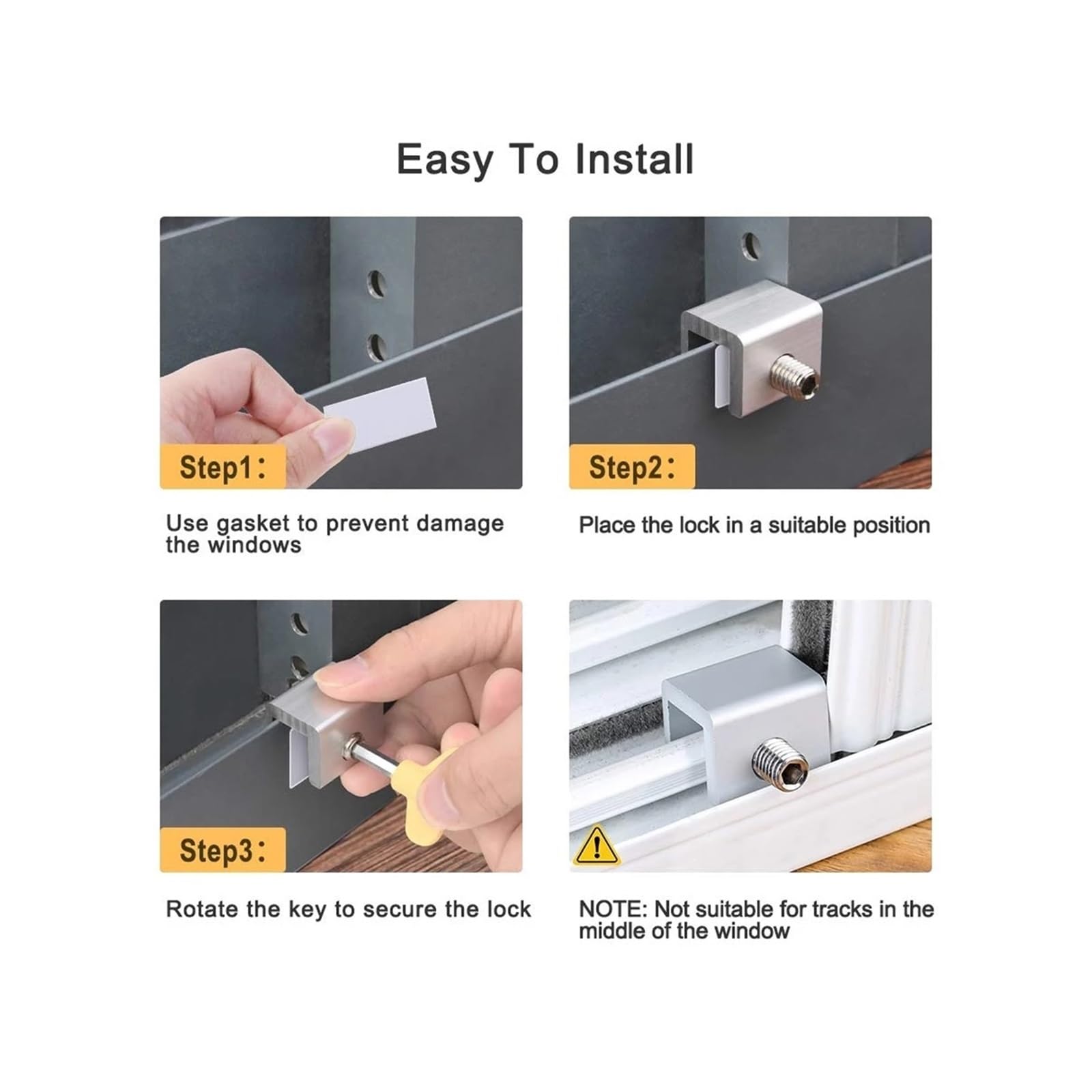 Easy To Install

Step1:

Use gasket to prevent damage the windows

Step2:

Place the lock in a suitable position

Step3:

Rotate the key to secure the lock

NOTE: Not suitable for tracks in the middle of the window