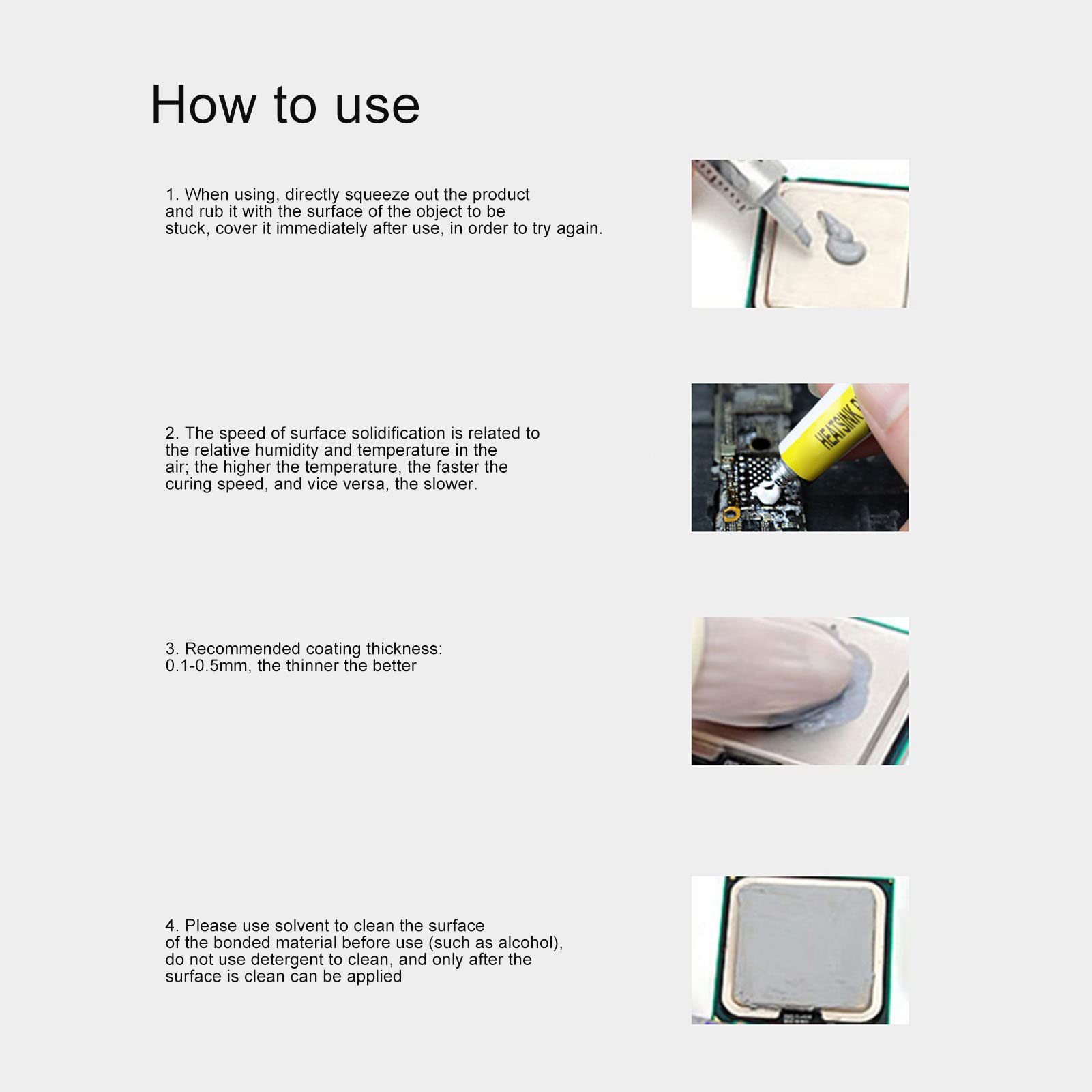 How to use

1. When using, directly squeeze out the product and rub it with the surface of the object to be stuck, cover it immediately after use, in order to try again.

HEATSINK

2. The speed of surface solidification is related to the relative humidity and temperature in the air; the higher the temperature, the faster the curing speed, and vice versa, the slower.

3. Recommended coating thickness: 0.1-0.5mm, the thinner the better

4. Please use solvent to clean the surface of the bonded material before use (such as alcohol), do not use detergent to clean, and only after the surface is clean can be applied