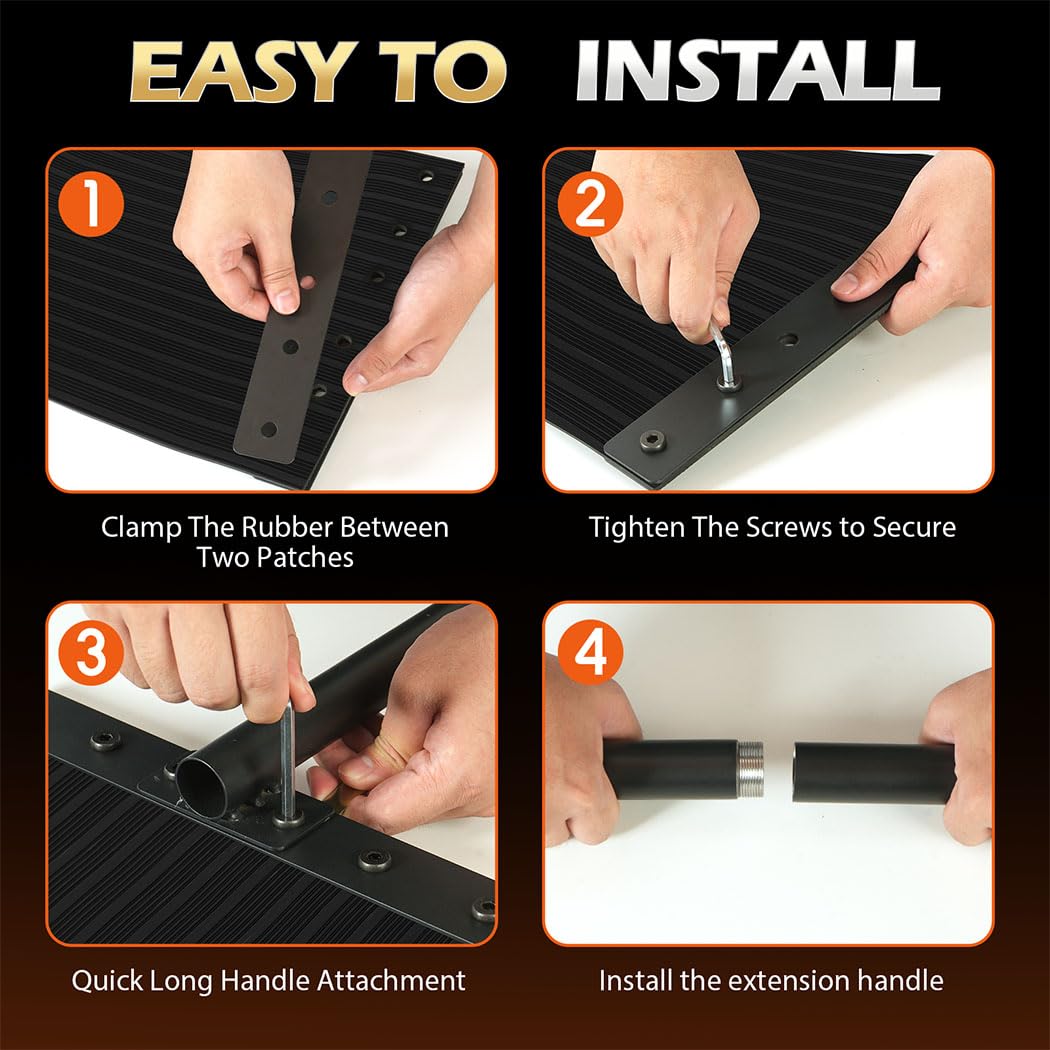 EASY TO INSTALL

1

Clamp The Rubber Between Two Patches

2

Tighten The Screws to Secure

3

Quick Long Handle Attachment

4

Install the extension handle