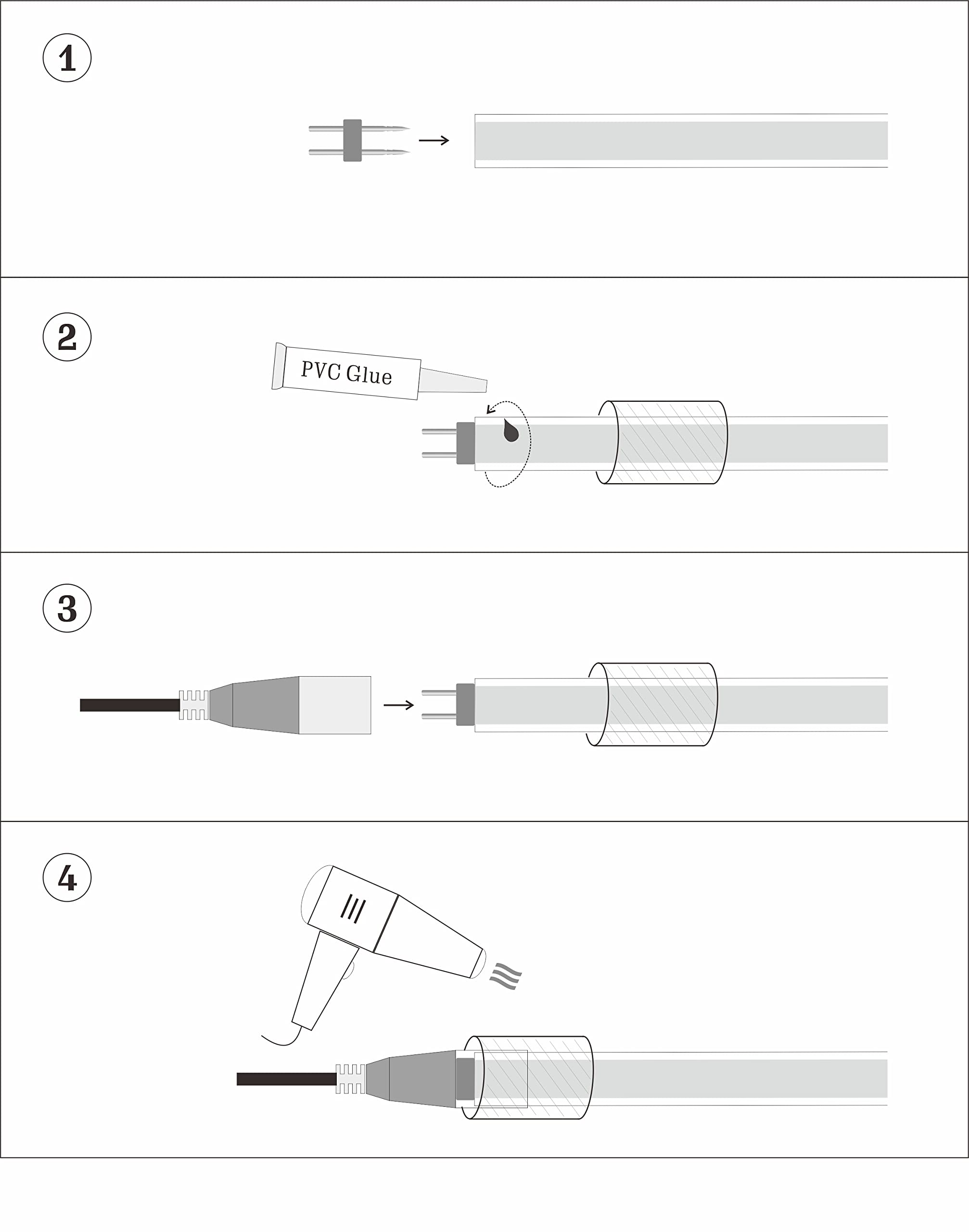 1

2

PVC Glue

3

4